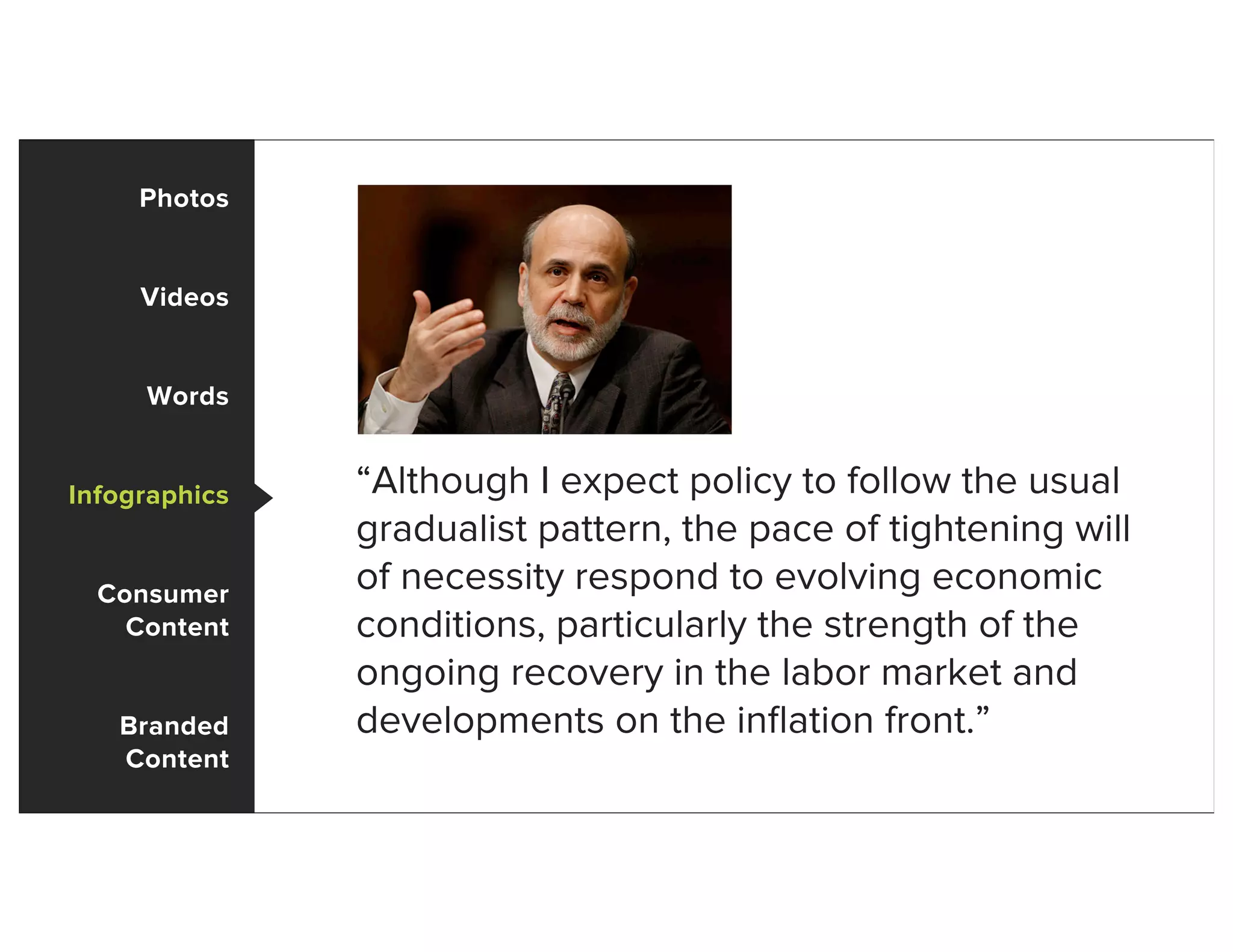 Photos

Videos

Words

Infographics

Consumer Content

Branded Content

“Although I expect policy to follow the usual gradualist pattern, the pace of tightening will of necessity respond to evolving economic conditions, particularly the strength of the ongoing recovery in the labor market and developments on the inflation front.”