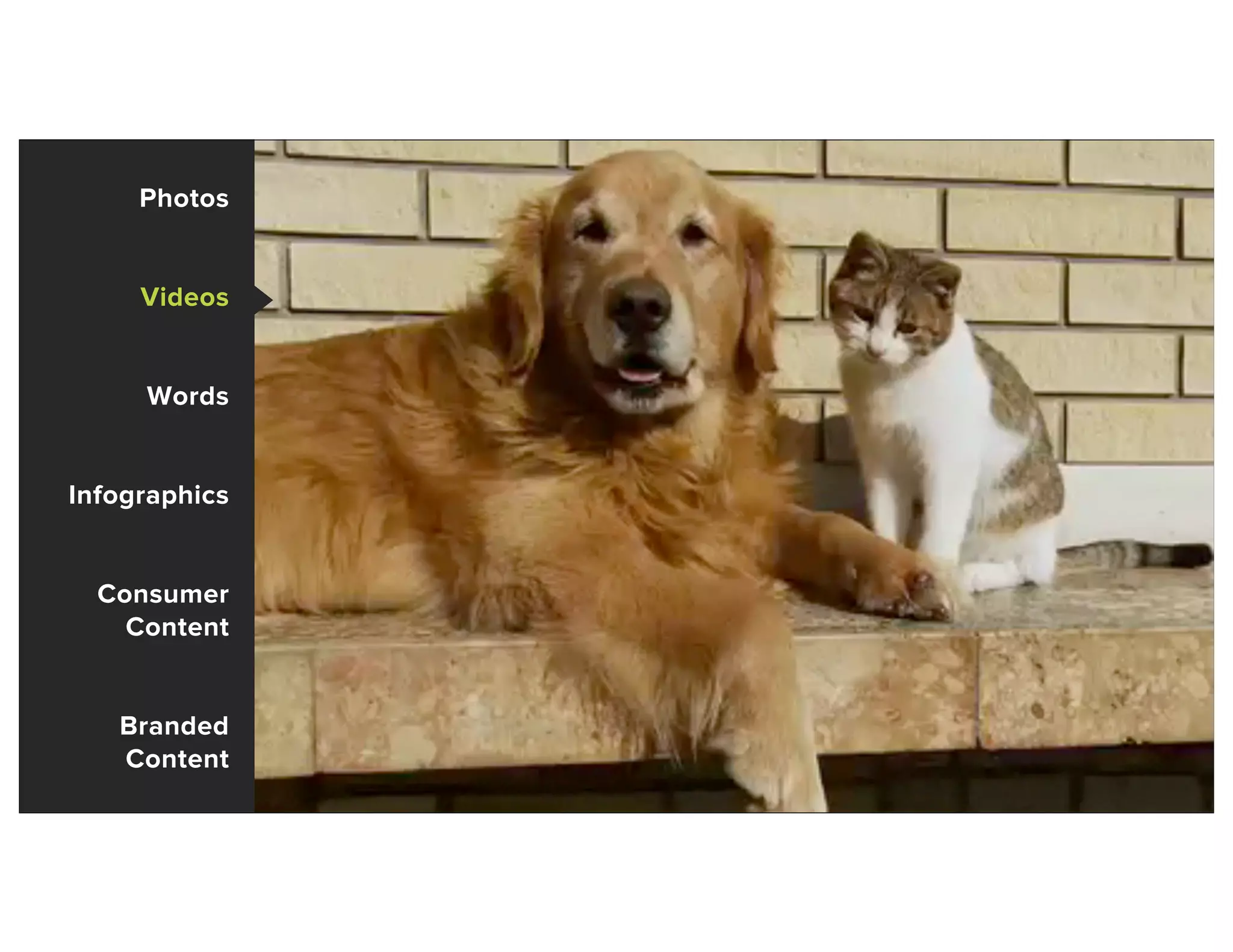 Photos

Videos

Words

Infographics

Consumer Content

Branded Content