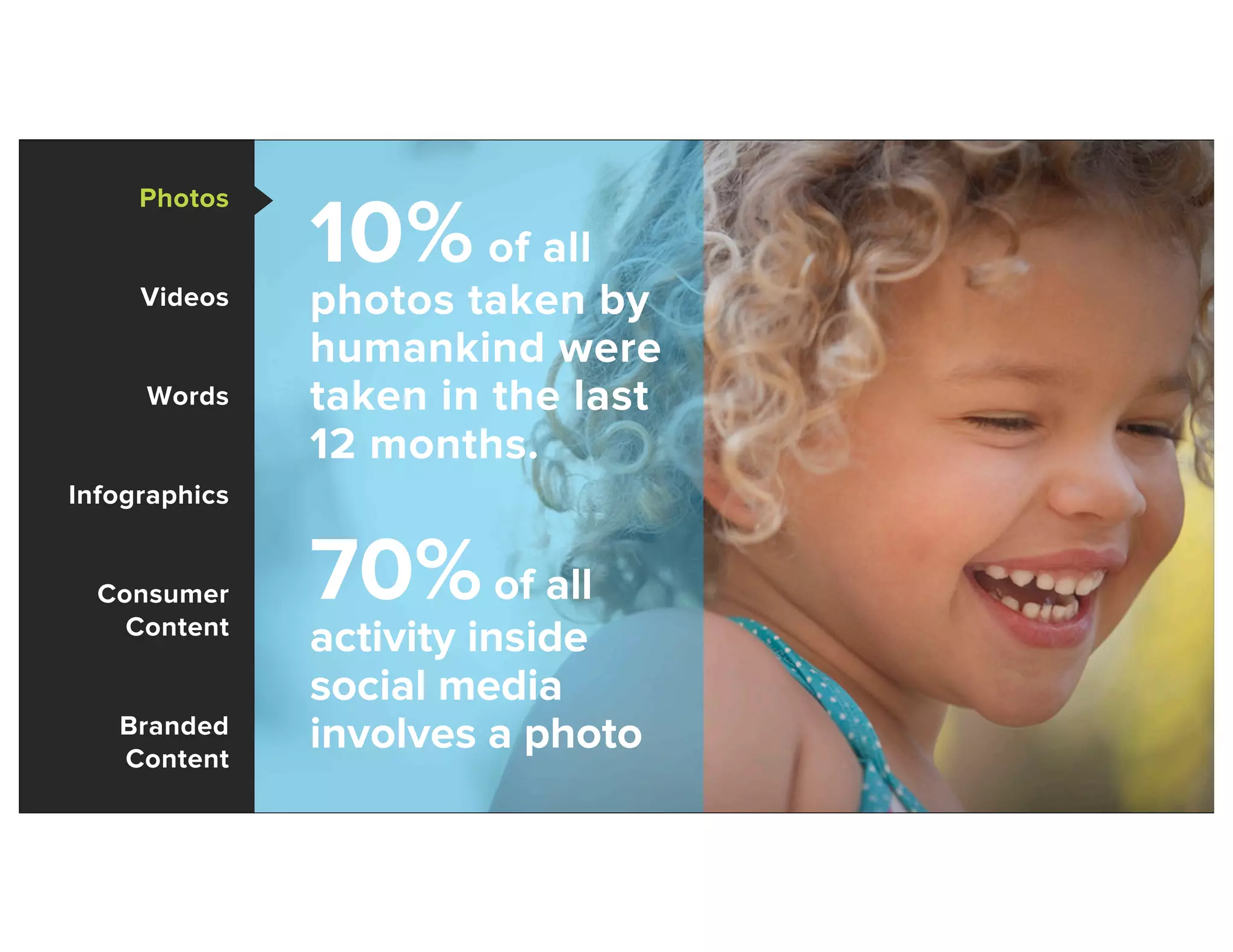 Photos

Videos

Words

Infographics

Consumer Content

Branded Content

10% of all photos taken by humankind were taken in the last 12 months.

70% of all activity inside social media involves a photo