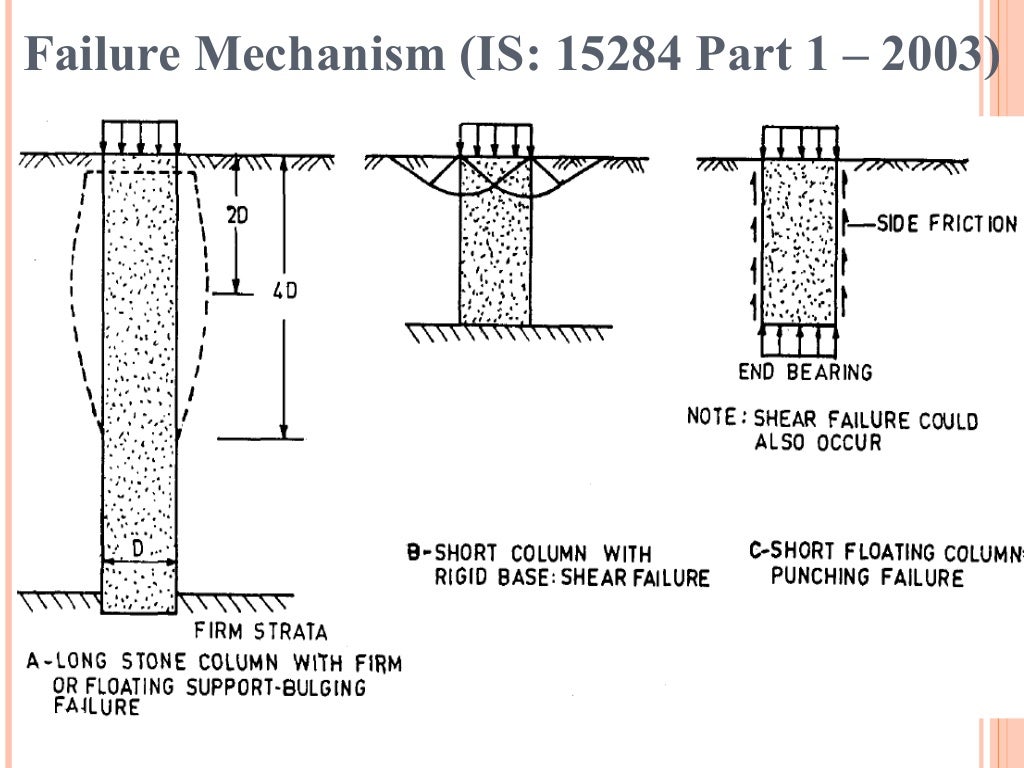 Failure Mechanism (IS: 15284 Part 1 – 2003)

2D

4D

D

FIRM STRATA

A-LONG STONE COLUMN WITH FIRM OR FLOATING SUPPORT-BULGING FAILURE

B-SHORT COLUMN WITH RIGID BASE: SHEAR FAILURE

SIDE FRICTION

END BEARING

NOTE: SHEAR FAILURE COULD ALSO OCCUR

C-SHORT FLOATING COLUMN- PUNCHING FAILURE