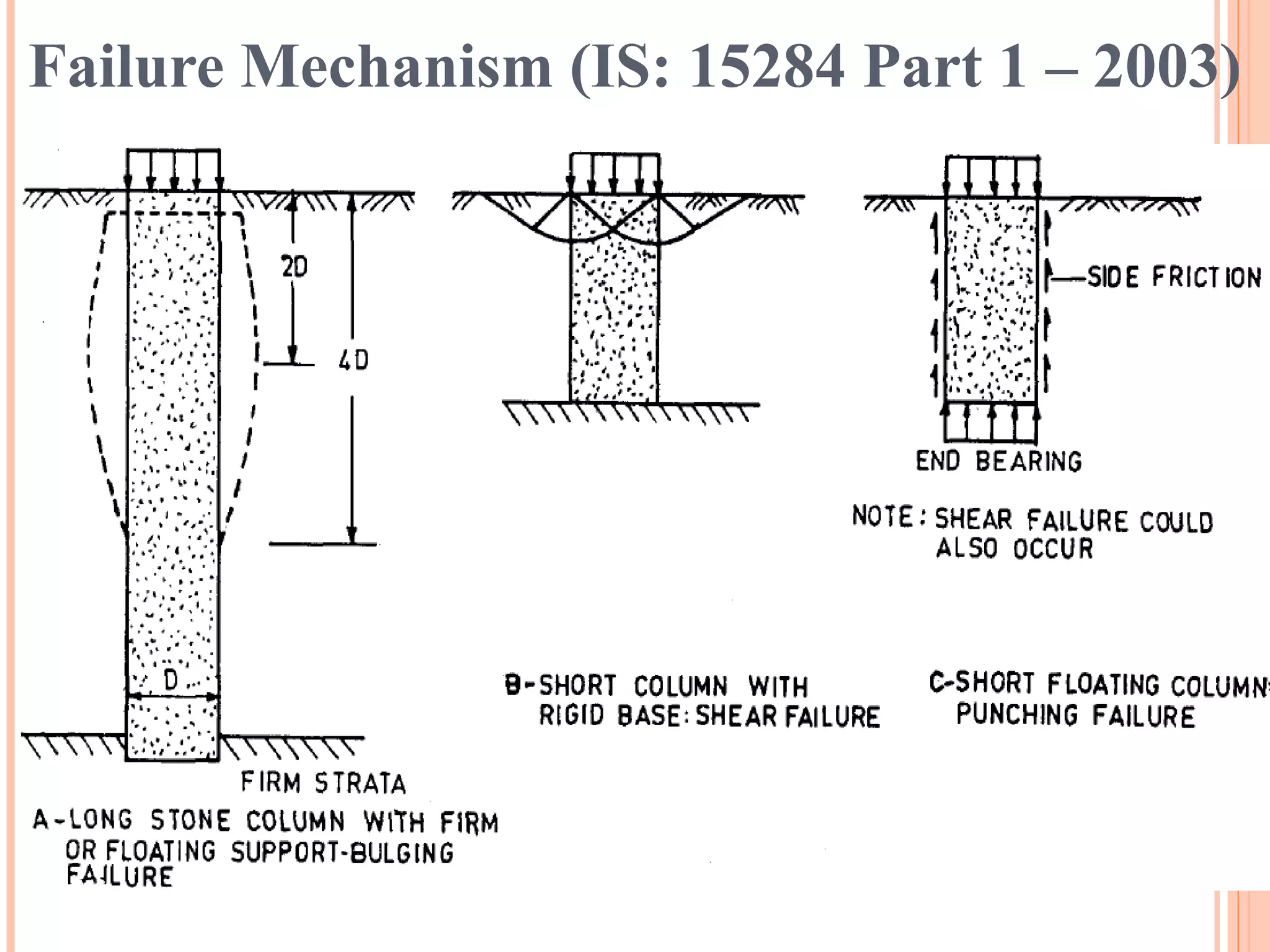 Failure Mechanism (IS: 15284 Part 1 – 2003)

2D

4D

D

FIRM STRATA

A-LONG STONE COLUMN WITH FIRM OR FLOATING SUPPORT-BULGING FAILURE

B-SHORT COLUMN WITH RIGID BASE: SHEAR FAILURE

SIDE FRICTION

END BEARING

NOTE: SHEAR FAILURE COULD ALSO OCCUR

C-SHORT FLOATING COLUMN: PUNCHING FAILURE