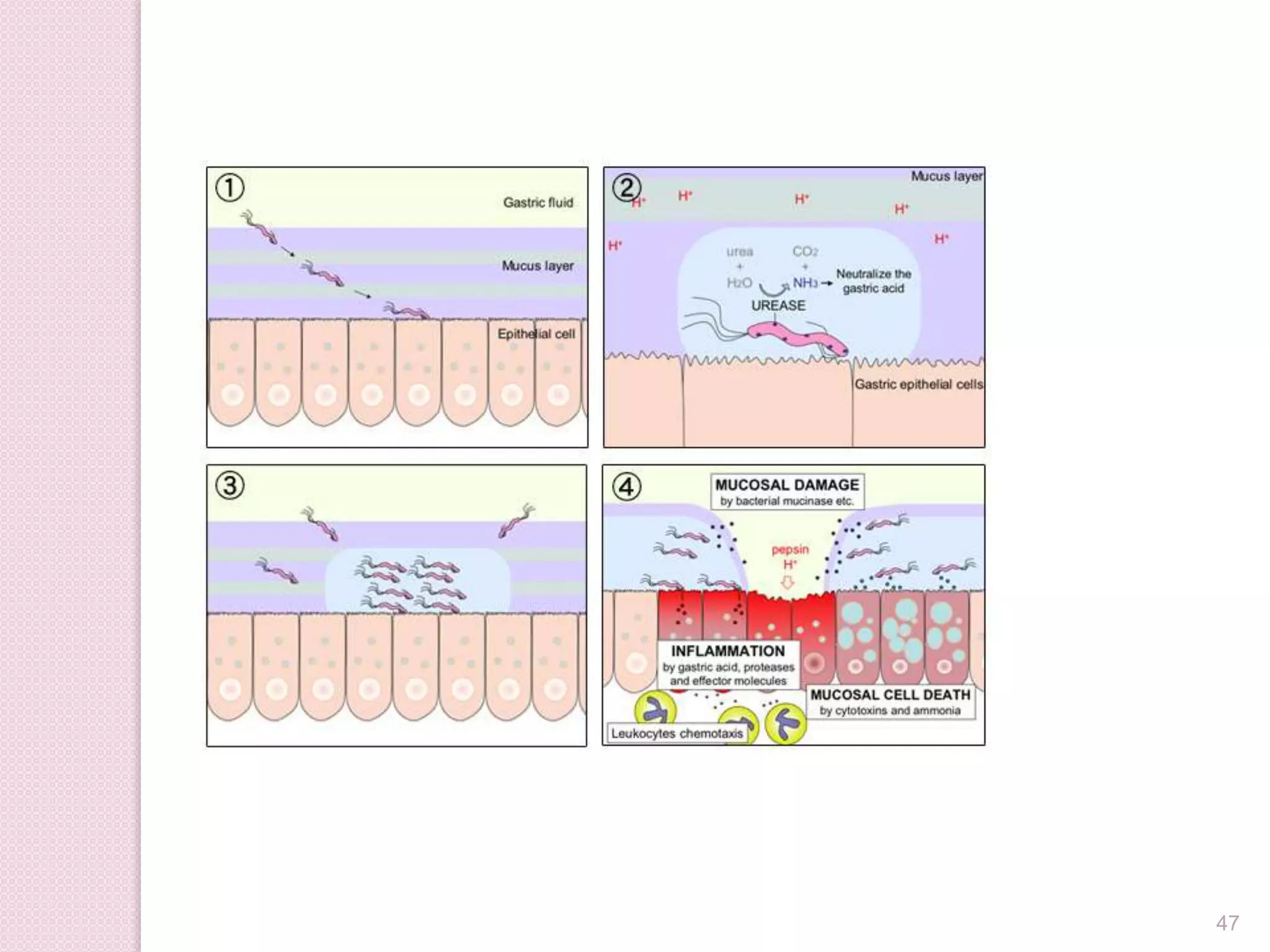 ①
Gastric fluid
Mucus layer
Epithelial cell

②
Mucus layer
$H^+$ $H^+$ $H^+$ $H^+$ $H^+$ $H^+$
urea + $H_2O$
$CO_2$ + $NH_3$ → Neutralize the gastric acid
UREASE
Gastric epithelial cells

③

④
MUCOSAL DAMAGE
by bacterial mucinase etc.
pepsin
$H^+$
INFLAMMATION
by gastric acid, proteases and effector molecules
MUCOSAL CELL DEATH
by cytotoxins and ammonia
Leukocytes chemotaxis

47