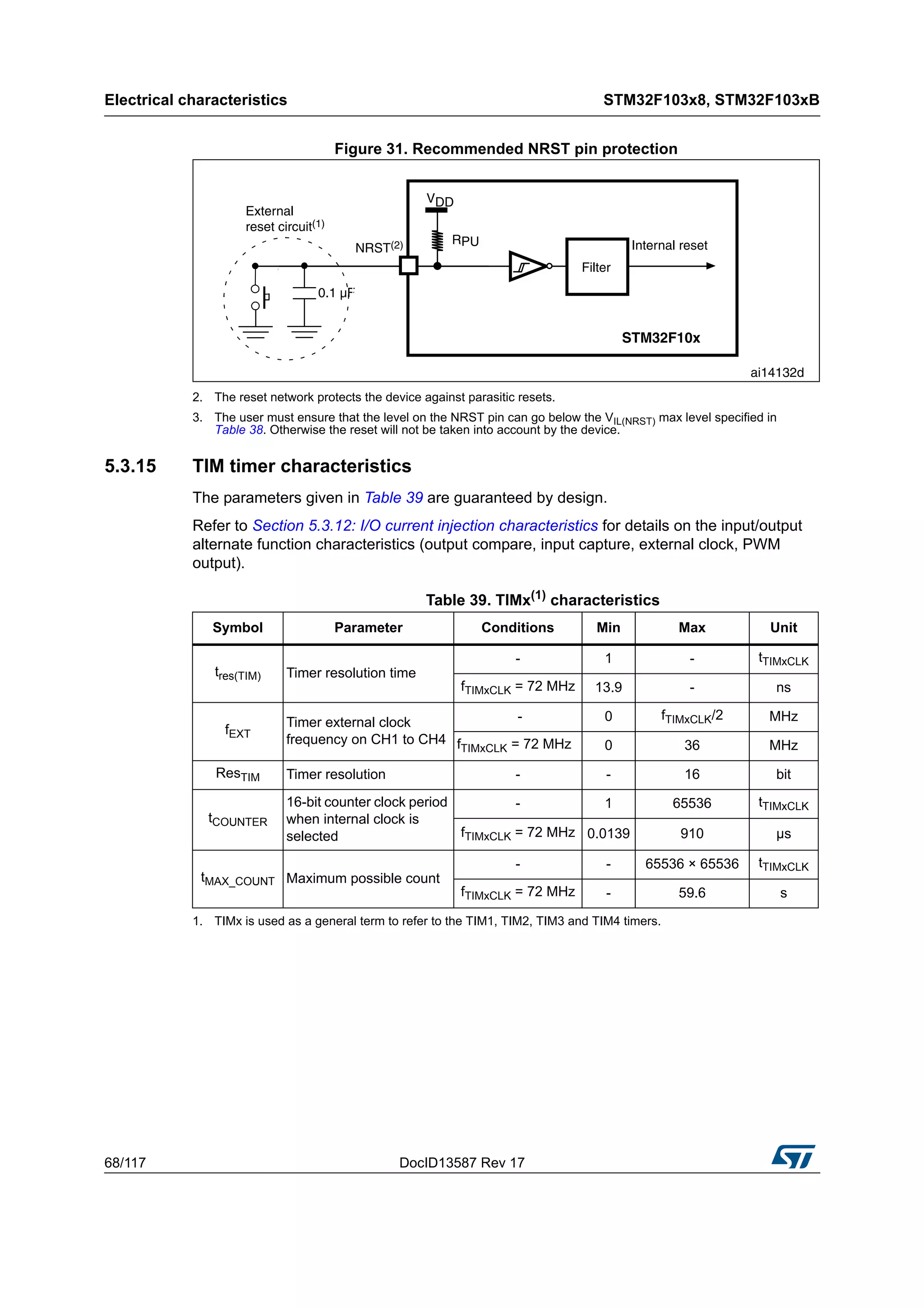 Electrical characteristics

STM32F103x8, STM32F103xB

Figure 31. Recommended NRST pin protection

External reset circuit$^{(1)}$

NRST$^{(2)}$

$V_{DD}$

$R_{PU}$

0.1 µF

Filter

Internal reset

STM32F10x

ai14132d

2. The reset network protects the device against parasitic resets.

3. The user must ensure that the level on the NRST pin can go below the $V_{IL(NRST)}$ max level specified in Table 38. Otherwise the reset will not be taken into account by the device.

5.3.15 TIM timer characteristics

The parameters given in Table 39 are guaranteed by design.

Refer to Section 5.3.12: I/O current injection characteristics for details on the input/output alternate function characteristics (output compare, input capture, external clock, PWM output).

Table 39. TIMx$^{(1)}$ characteristics

| Symbol | Parameter | Conditions | Min | Max | Unit |
|---|---|---|---|---|---|
| $t_{res(TIM)}$ | Timer resolution time | - | 1 | - | $t_{TIMxCLK}$ |
| | | $f_{TIMxCLK}$ = 72 MHz | 13.9 | - | ns |
| $f_{EXT}$ | Timer external clock frequency on CH1 to CH4 | - | 0 | $f_{TIMxCLK}/2$ | MHz |
| | | $f_{TIMxCLK}$ = 72 MHz | 0 | 36 | MHz |
| $Res_{TIM}$ | Timer resolution | - | - | 16 | bit |
| $t_{COUNTER}$ | 16-bit counter clock period when internal clock is selected | - | 1 | 65536 | $t_{TIMxCLK}$ |
| | | $f_{TIMxCLK}$ = 72 MHz | 0.0139 | 910 | µs |
| $t_{MAX\_COUNT}$ | Maximum possible count | - | - | 65536 × 65536 | $t_{TIMxCLK}$ |
| | | $f_{TIMxCLK}$ = 72 MHz | - | 59.6 | s |

1. TIMx is used as a general term to refer to the TIM1, TIM2, TIM3 and TIM4 timers.

68/117

DocID13587 Rev 17