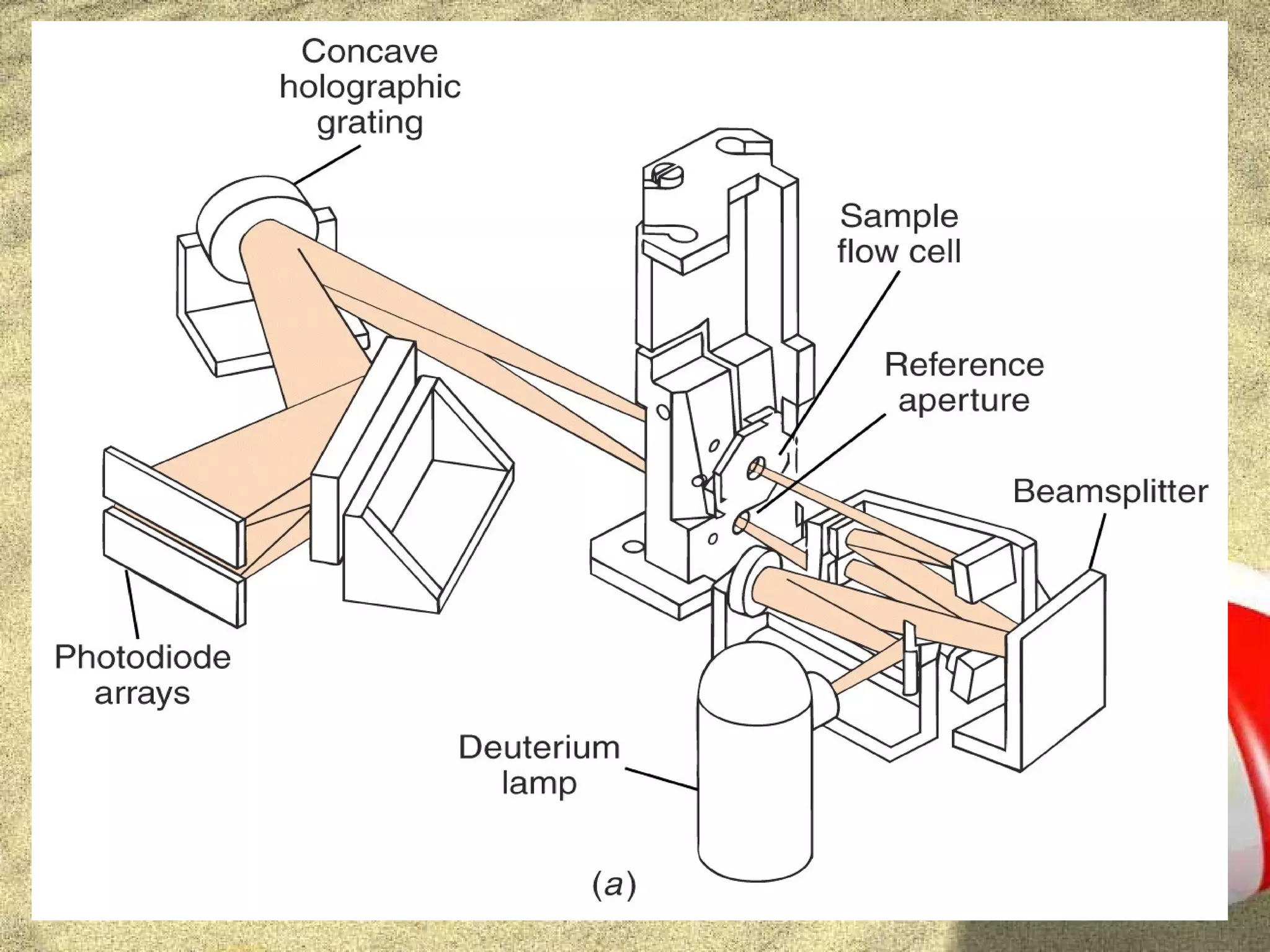 Concave holographic grating

Sample flow cell

Reference aperture

Beamsplitter

Photodiode arrays

Deuterium lamp

(a)