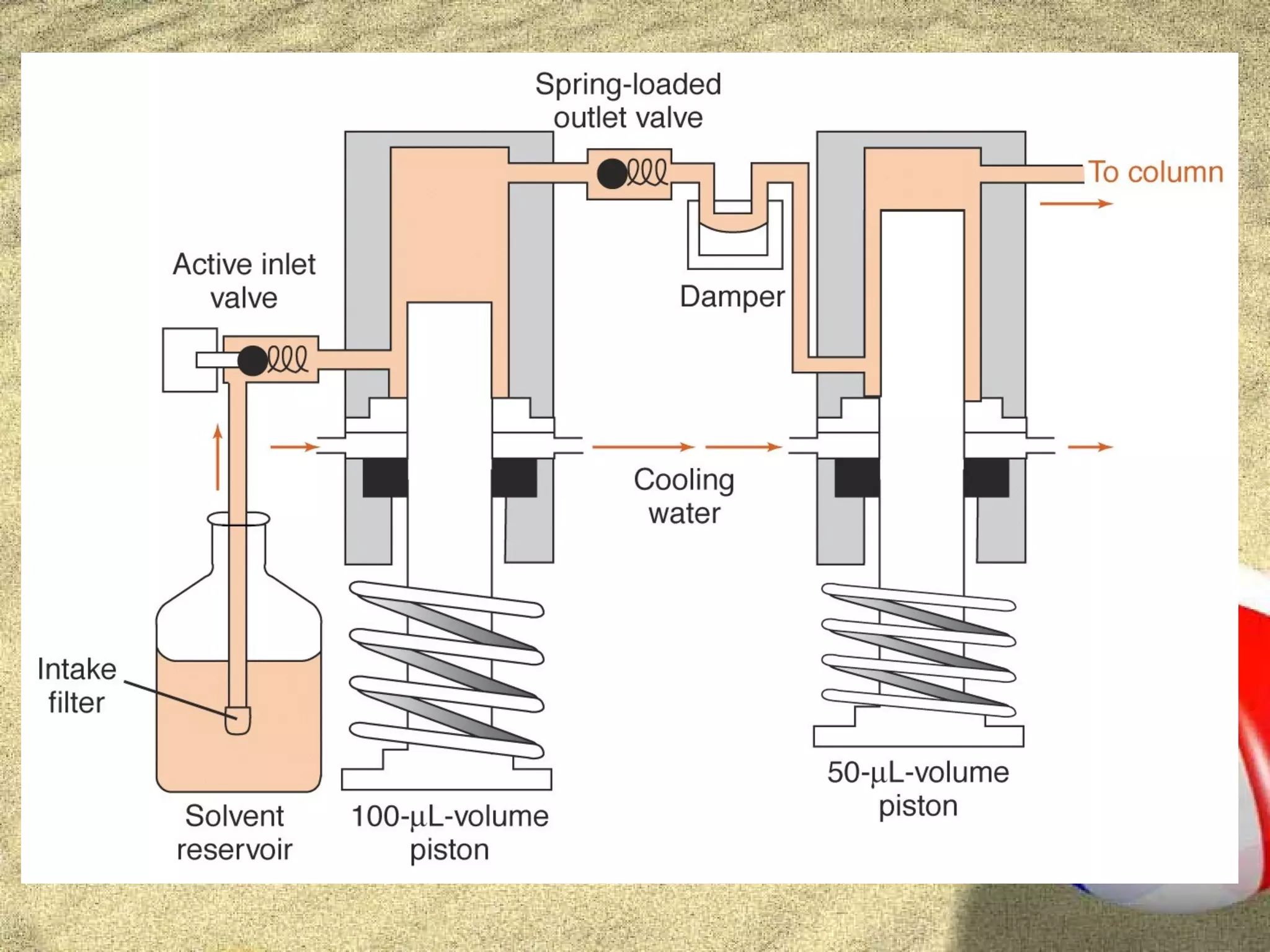 Spring-loaded outlet valve

To column

Active inlet valve

Damper

Cooling water

Intake filter

Solvent reservoir

100-μL-volume piston

50-μL-volume piston