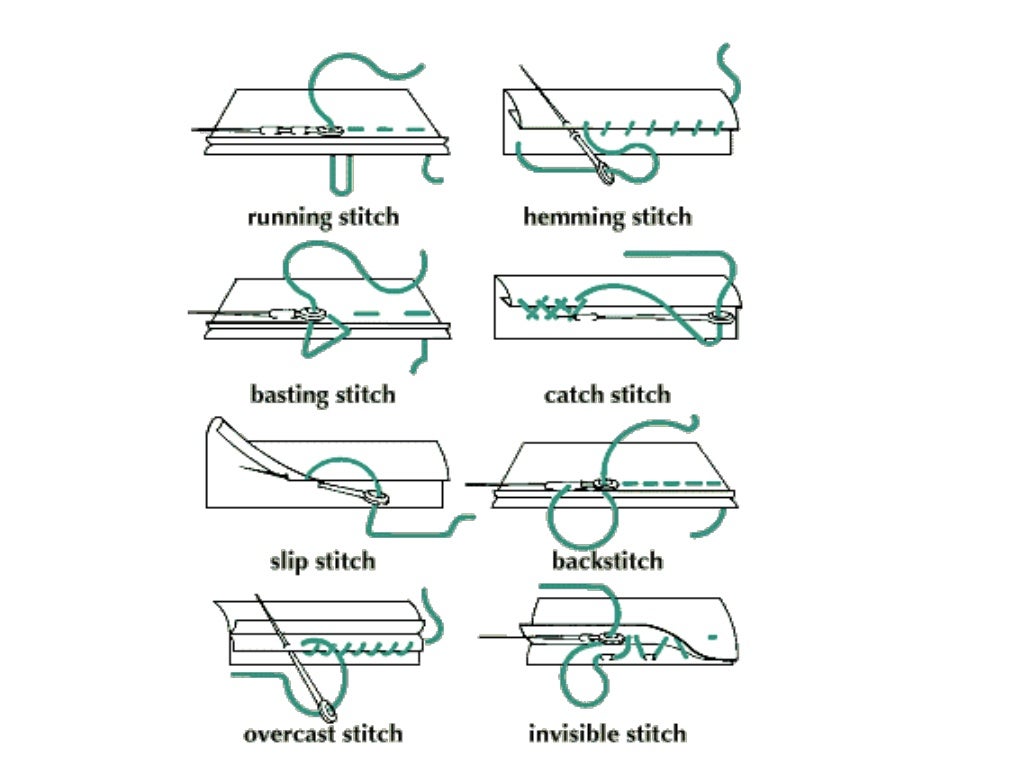 running stitch

hemming stitch

basting stitch

catch stitch

slip stitch

backstitch

overcast stitch

invisible stitch