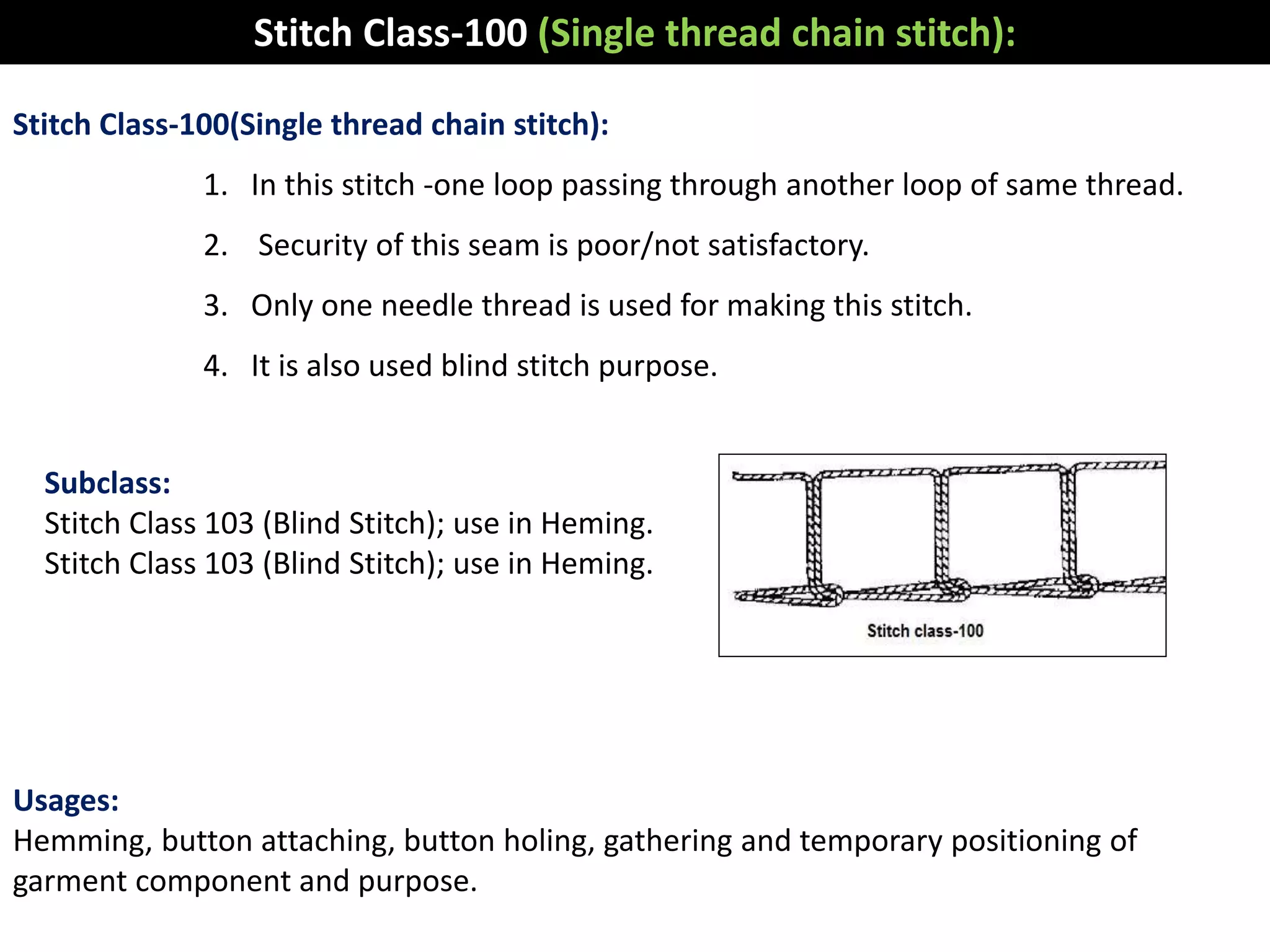 Stitch Class-100 (Single thread chain stitch):

Stitch Class-100(Single thread chain stitch):

1. In this stitch -one loop passing through another loop of same thread.
2. Security of this seam is poor/not satisfactory.
3. Only one needle thread is used for making this stitch.
4. It is also used blind stitch purpose.

Subclass:
Stitch Class 103 (Blind Stitch); use in Heming.
Stitch Class 103 (Blind Stitch); use in Heming.

Stitch class-100

Usages:
Hemming, button attaching, button holing, gathering and temporary positioning of garment component and purpose.