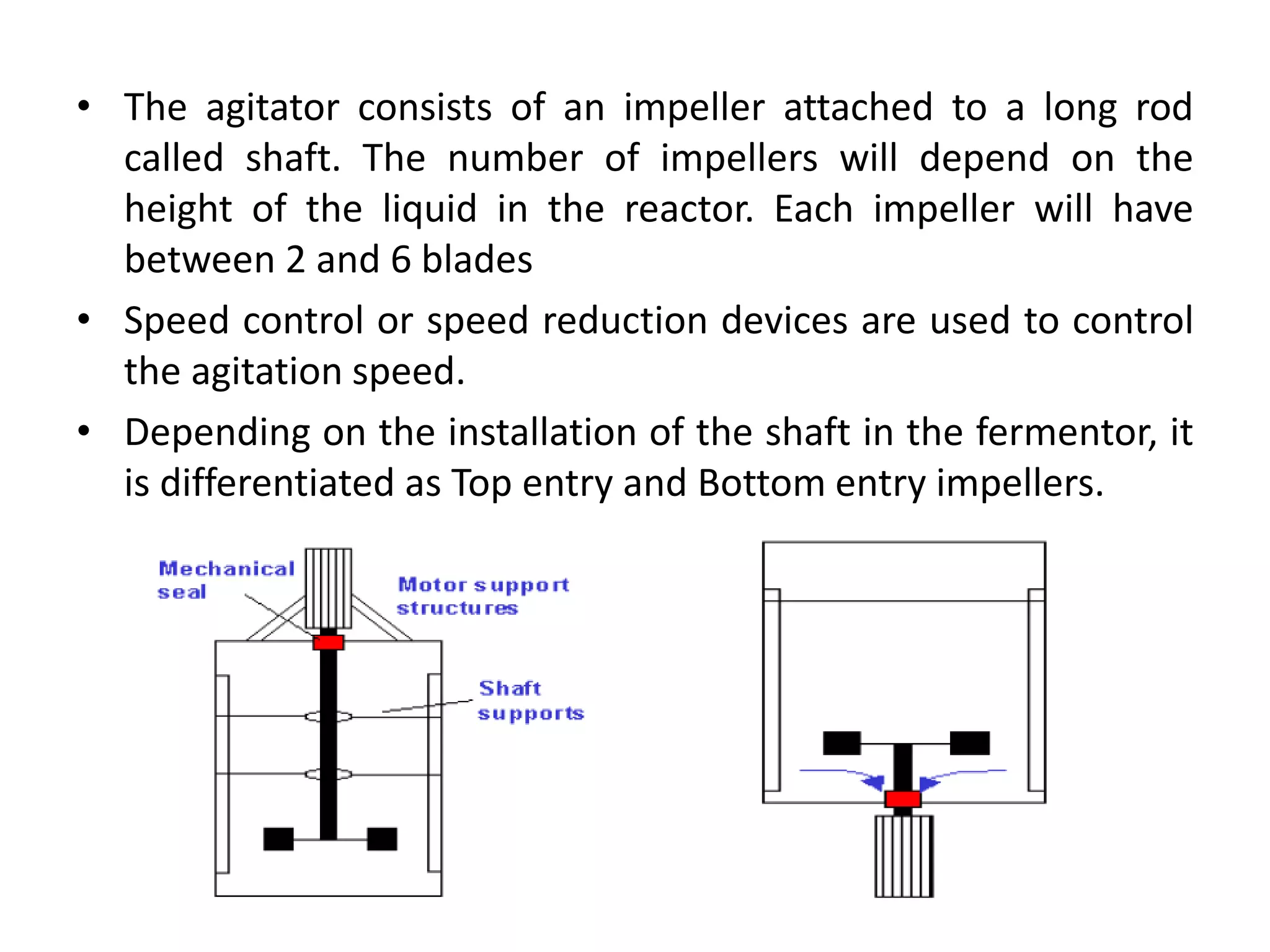 • The agitator consists of an impeller attached to a long rod called shaft. The number of impellers will depend on the height of the liquid in the reactor. Each impeller will have between 2 and 6 blades

• Speed control or speed reduction devices are used to control the agitation speed.

• Depending on the installation of the shaft in the fermentor, it is differentiated as Top entry and Bottom entry impellers.

Mechanical seal

Motor support structures

Shaft supports