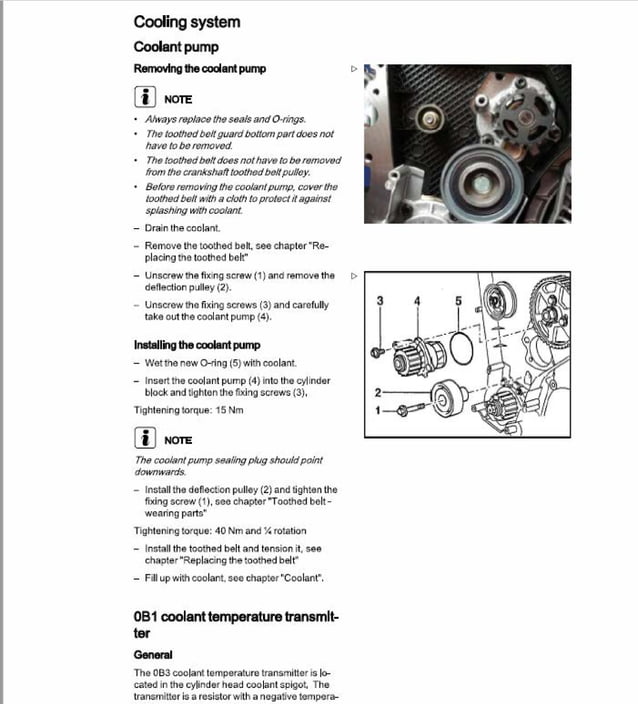 Cooling system

Coolant pump

Removing the coolant pump

NOTE

• Always replace the seals and O-rings.
• The toothed belt guard bottom part does not have to be removed.
• The toothed belt does not have to be removed from the crankshaft toothed belt pulley.
• Before removing the coolant pump, cover the toothed belt with a cloth to protect it against splashing with coolant.

– Drain the coolant.

– Remove the toothed belt, see chapter "Replacing the toothed belt"

– Unscrew the fixing screw (1) and remove the deflection pulley (2).

– Unscrew the fixing screws (3) and carefully take out the coolant pump (4).

Installing the coolant pump

– Wet the new O-ring (5) with coolant.

– Insert the coolant pump (4) into the cylinder block and tighten the fixing screws (3).

Tightening torque: 15 Nm

NOTE

The coolant pump sealing plug should point downwards.

– Install the deflection pulley (2) and tighten the fixing screw (1), see chapter "Toothed belt - wearing parts"

Tightening torque: 40 Nm and ¼ rotation

– Install the toothed belt and tension it, see chapter "Replacing the toothed belt"

– Fill up with coolant, see chapter "Coolant".

0B1 coolant temperature transmitter

General

The 0B3 coolant temperature transmitter is located in the cylinder head coolant spigot. The transmitter is a resistor with a negative tempera-

3 4 5
2
1