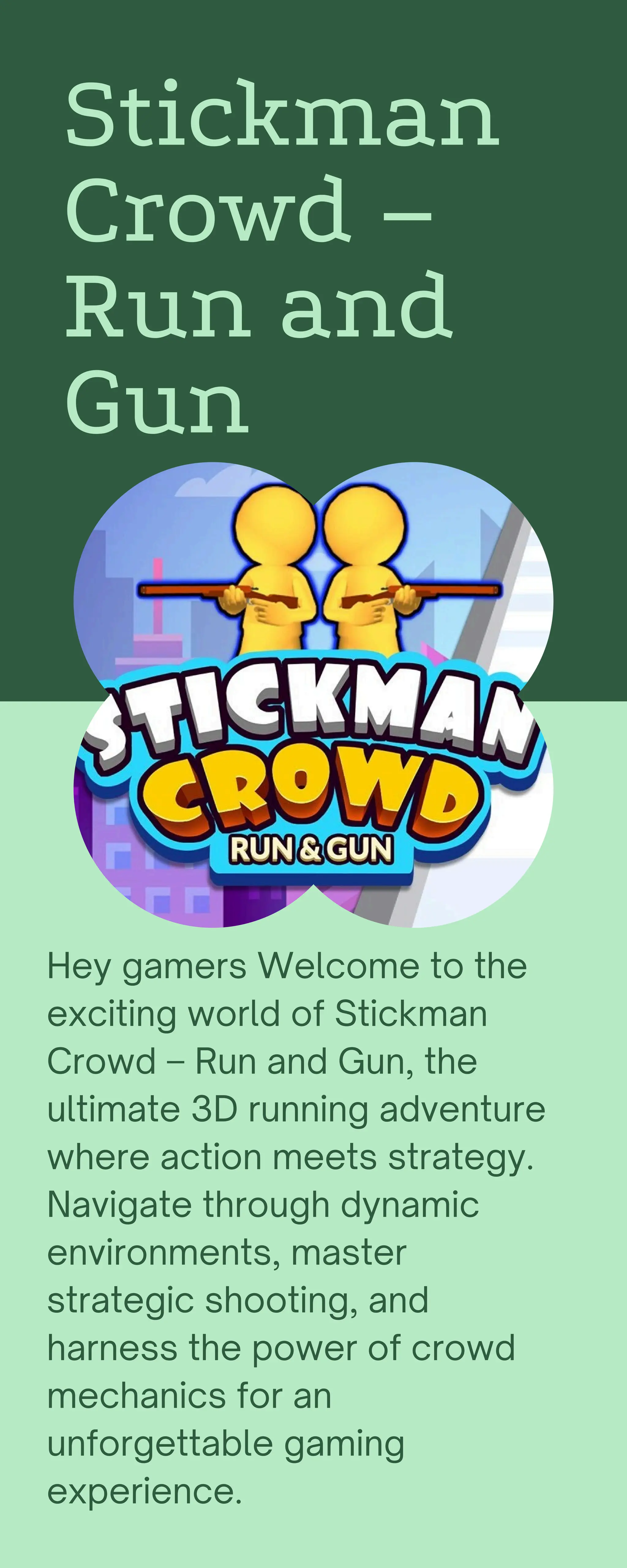 Stickman Crowd – Run and Gun

STICKMAN CROWD RUN & GUN

Hey gamers Welcome to the exciting world of Stickman Crowd – Run and Gun, the ultimate 3D running adventure where action meets strategy. Navigate through dynamic environments, master strategic shooting, and harness the power of crowd mechanics for an unforgettable gaming experience.