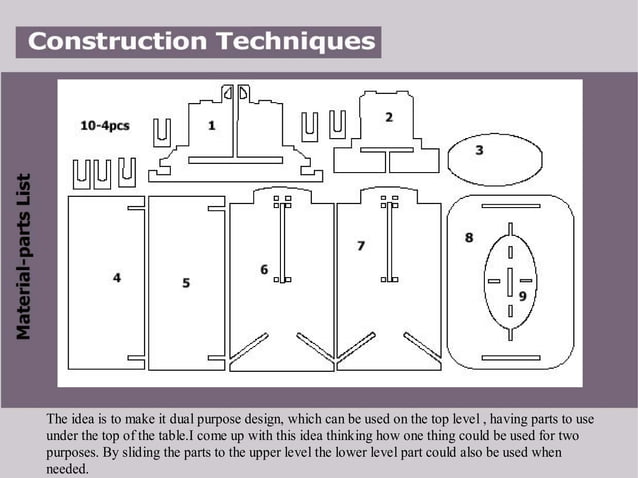 Construction Techniques

Material-parts List

10-4pcs

1

2

3

4

5

6

7

8

9

The idea is to make it dual purpose design, which can be used on the top level , having parts to use under the top of the table.I come up with this idea thinking how one thing could be used for two purposes. By sliding the parts to the upper level the lower level part could also be used when needed.