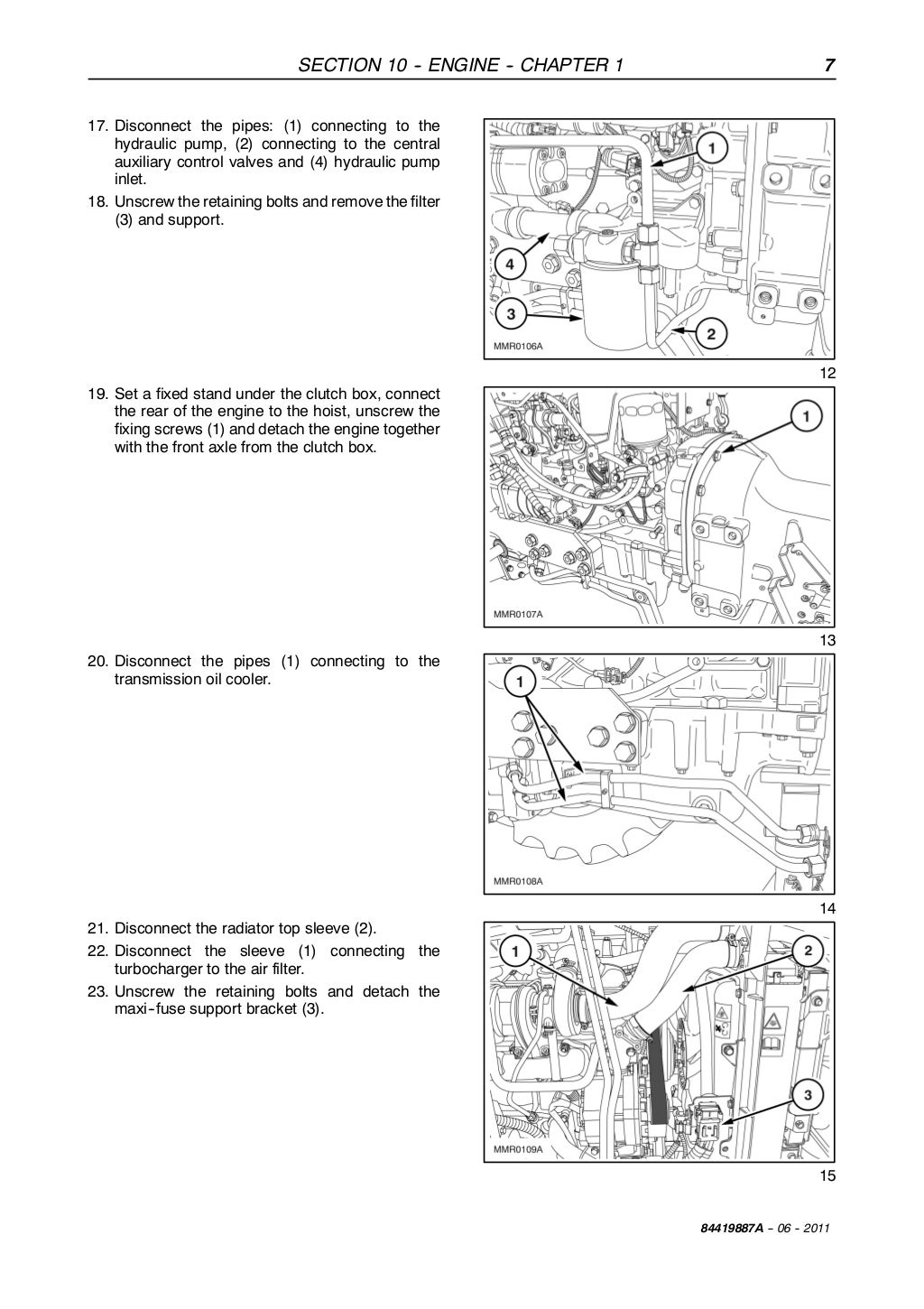 SECTION 10 - ENGINE - CHAPTER 1 7

17. Disconnect the pipes: (1) connecting to the hydraulic pump, (2) connecting to the central auxiliary control valves and (4) hydraulic pump inlet.

18. Unscrew the retaining bolts and remove the filter (3) and support.

1
4
3
2
MMR0106A

12

19. Set a fixed stand under the clutch box, connect the rear of the engine to the hoist, unscrew the fixing screws (1) and detach the engine together with the front axle from the clutch box.

1
MMR0107A

13

20. Disconnect the pipes (1) connecting to the transmission oil cooler.

1
MMR0108A

14

21. Disconnect the radiator top sleeve (2).

22. Disconnect the sleeve (1) connecting the turbocharger to the air filter.

23. Unscrew the retaining bolts and detach the maxi-fuse support bracket (3).

1
2
3
MMR0109A

15

84419887A - 06 - 2011