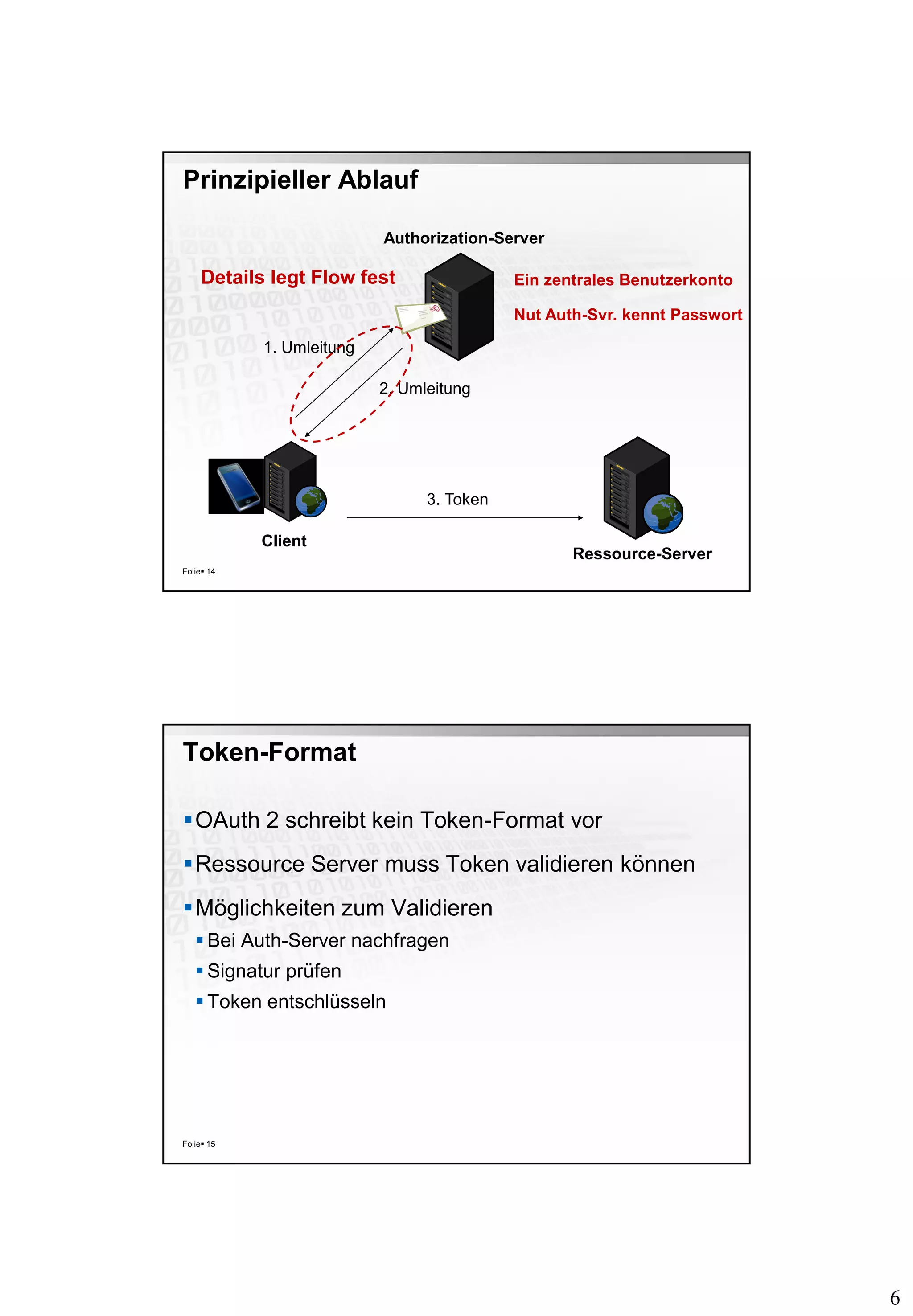 Prinzipieller Ablauf

Authorization-Server

Details legt Flow fest

Ein zentrales Benutzerkonto

Nut Auth-Svr. kennt Passwort

1. Umleitung

2. Umleitung

3. Token

Client

Ressource-Server

Folie▪ 14

Token-Format

▪ OAuth 2 schreibt kein Token-Format vor

▪ Ressource Server muss Token validieren können

▪ Möglichkeiten zum Validieren

▪ Bei Auth-Server nachfragen

▪ Signatur prüfen

▪ Token entschlüsseln

Folie▪ 15

6