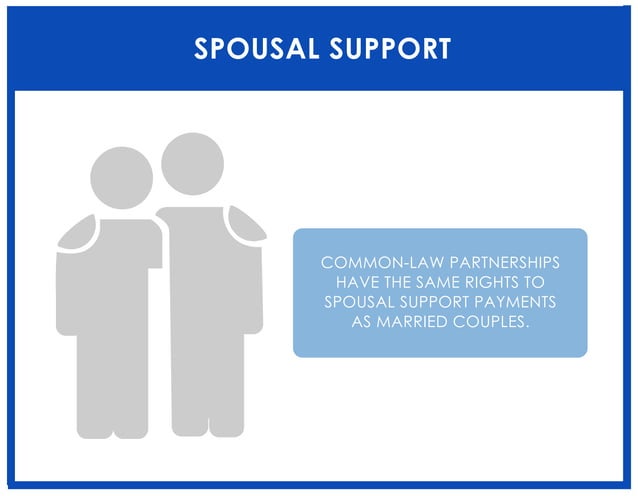 SPOUSAL SUPPORT

COMMON-LAW PARTNERSHIPS HAVE THE SAME RIGHTS TO SPOUSAL SUPPORT PAYMENTS AS MARRIED COUPLES.