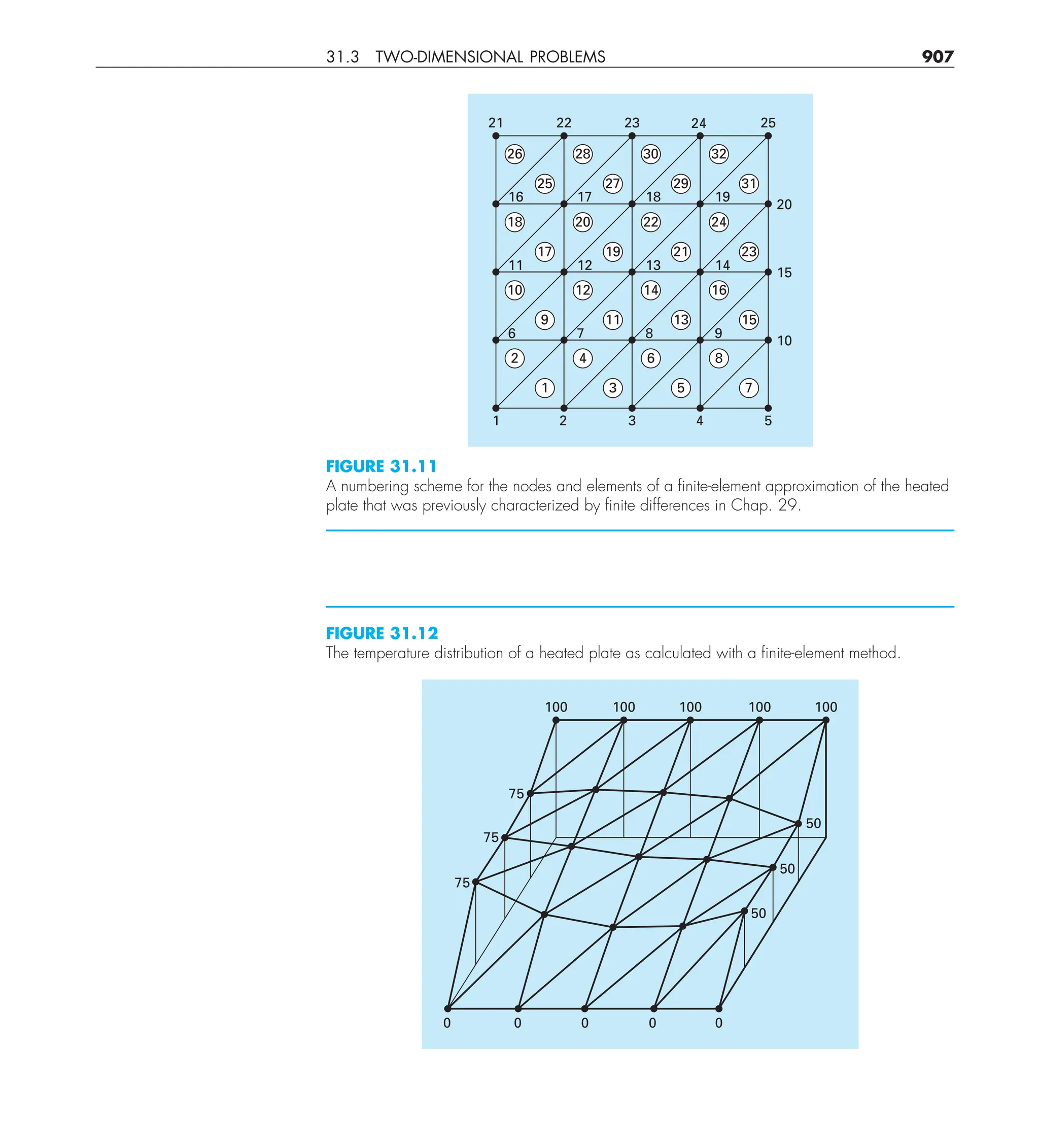 31.3 TWO-DIMENSIONAL PROBLEMS 907

21 22 23 24 25
26 28 30 32
25 27 29 31
16 17 18 19 20
18 20 22 24
17 19 21 23
11 12 13 14 15
10 12 14 16
9 11 13 15
6 7 8 9 10
2 4 6 8
1 3 5 7
1 2 3 4 5

FIGURE 31.11
A numbering scheme for the nodes and elements of a finite-element approximation of the heated plate that was previously characterized by finite differences in Chap. 29.

FIGURE 31.12
The temperature distribution of a heated plate as calculated with a finite-element method.

100 100 100 100 100
75
75
75
50
50
50
0 0 0 0 0