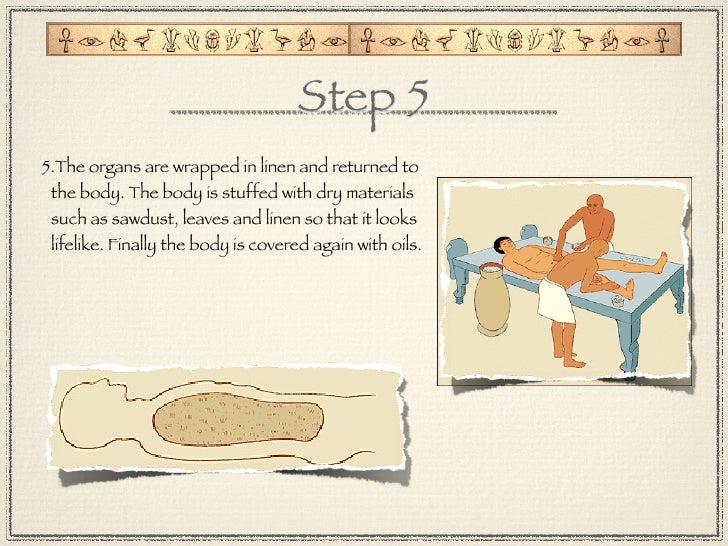 Step 5

5.The organs are wrapped in linen and returned to the body. The body is stuffed with dry materials such as sawdust, leaves and linen so that it looks lifelike. Finally the body is covered again with oils.