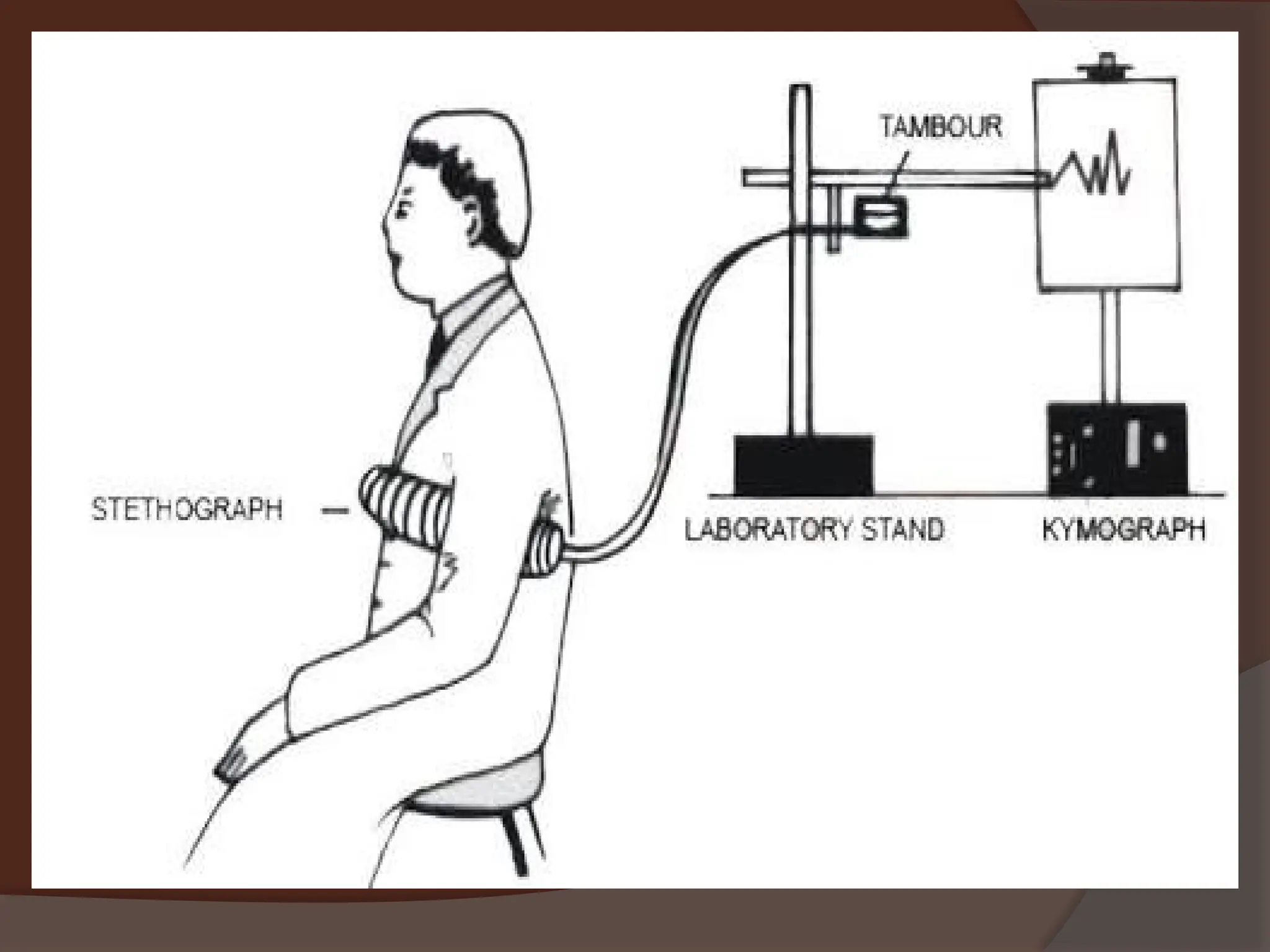 TAMBOUR

STETHOGRAPH

LABORATORY STAND

KYMOGRAPH