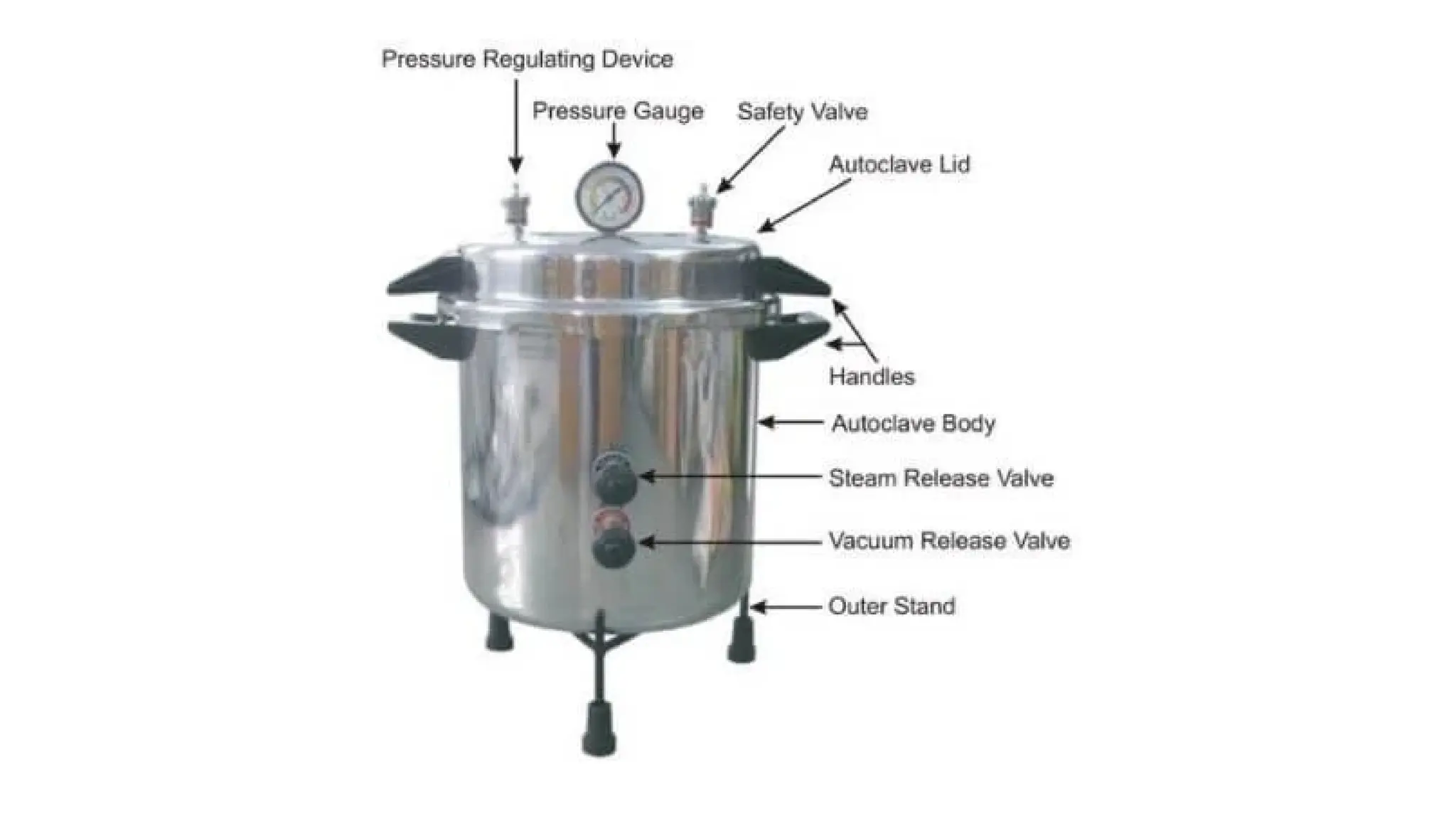 Pressure Regulating Device

Pressure Gauge

Safety Valve

Autoclave Lid

Handles

Autoclave Body

Steam Release Valve

Vacuum Release Valve

Outer Stand