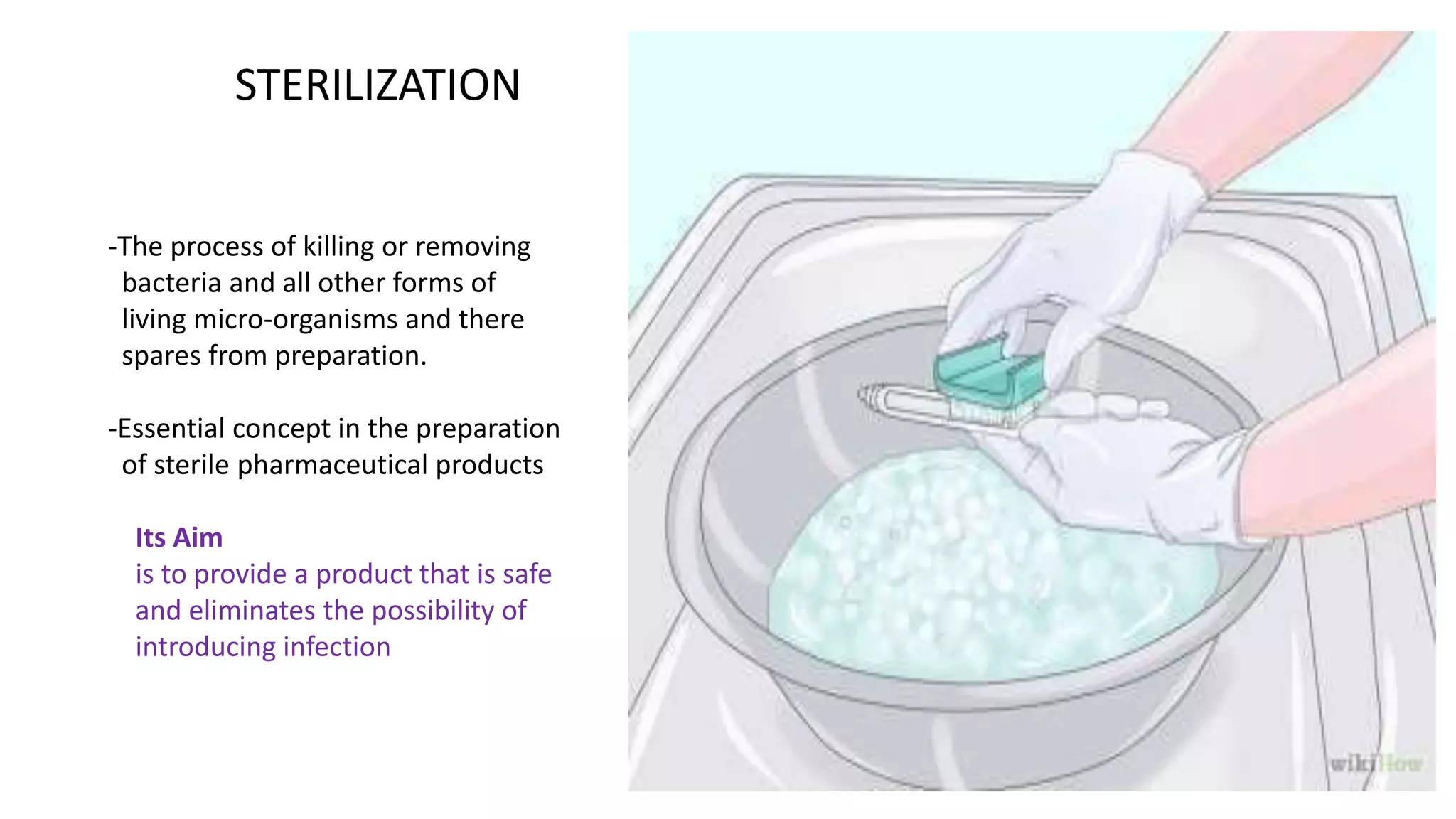 STERILIZATION

-The process of killing or removing bacteria and all other forms of living micro-organisms and there spares from preparation.

-Essential concept in the preparation of sterile pharmaceutical products

Its Aim
is to provide a product that is safe and eliminates the possibility of introducing infection

wikiHow