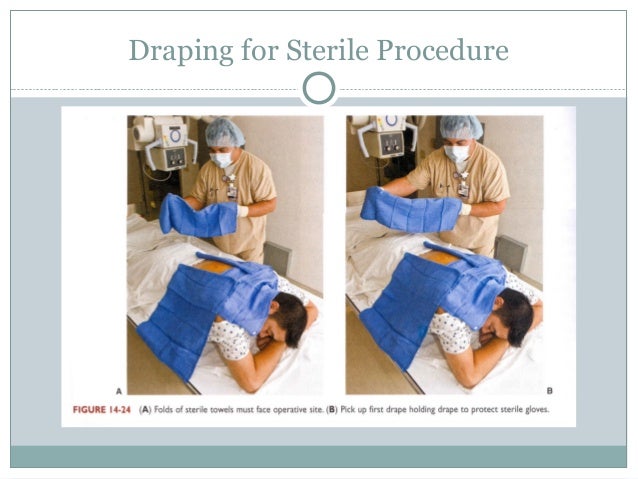 Draping for Sterile Procedure

A

B

FIGURE 14-24 (A) Folds of sterile towels must face operative site. (B) Pick up first drape holding drape to protect sterile gloves.