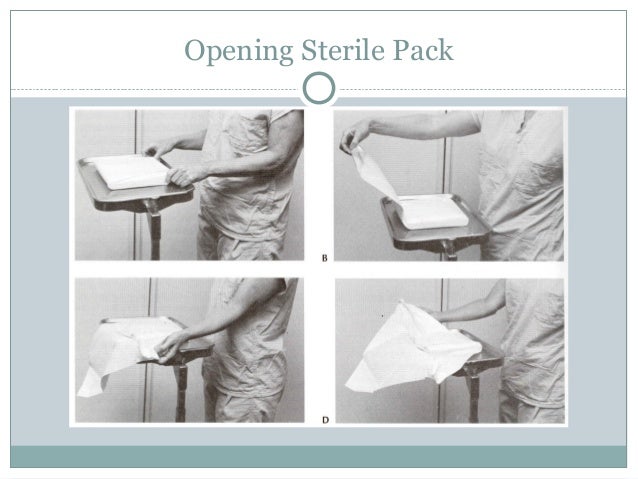 Opening Sterile Pack

B

D