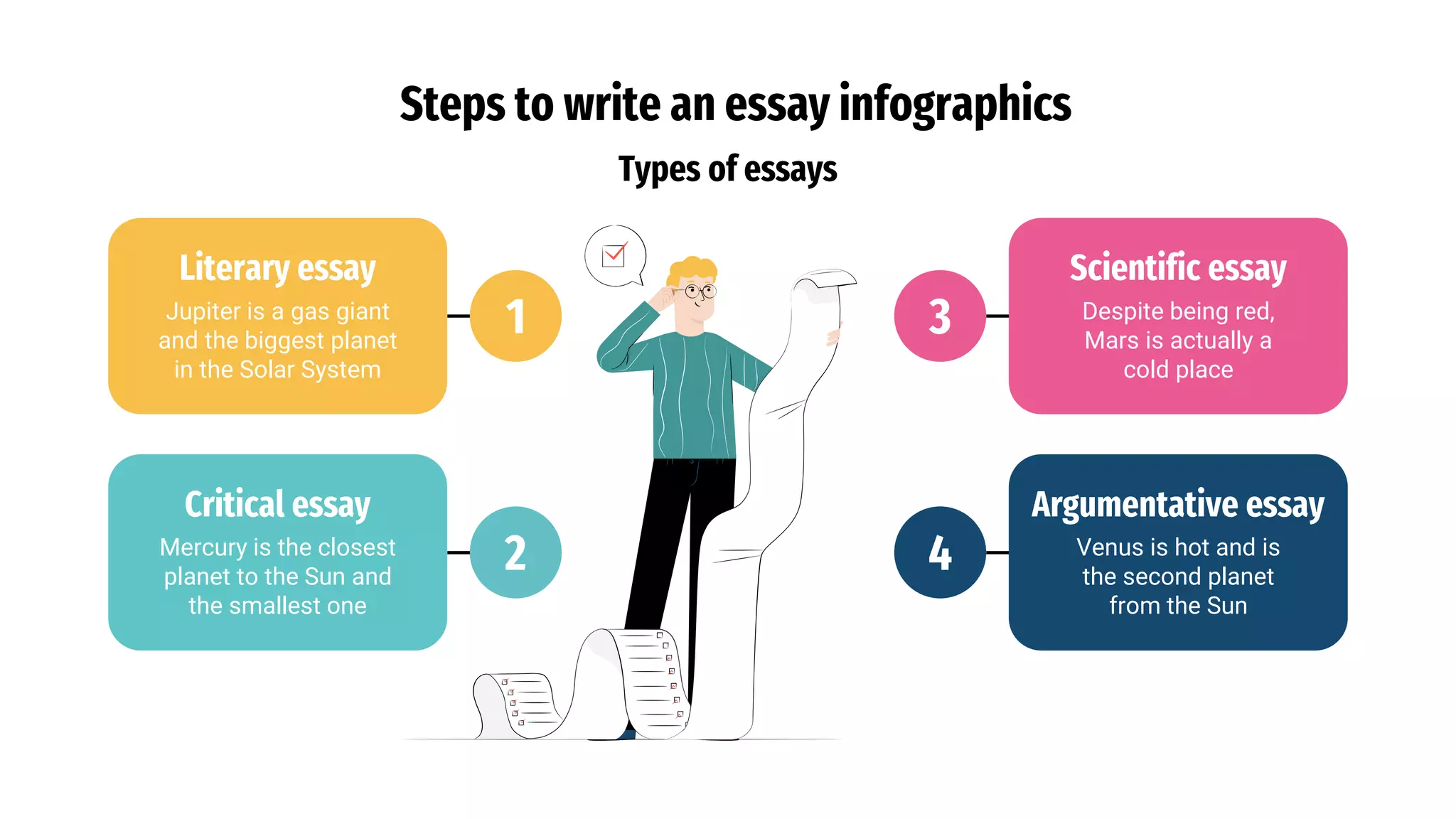 Steps to write an essay infographics

Types of essays

Literary essay
Jupiter is a gas giant and the biggest planet in the Solar System

1

Critical essay
Mercury is the closest planet to the Sun and the smallest one

2

3

Scientific essay
Despite being red, Mars is actually a cold place

4

Argumentative essay
Venus is hot and is the second planet from the Sun