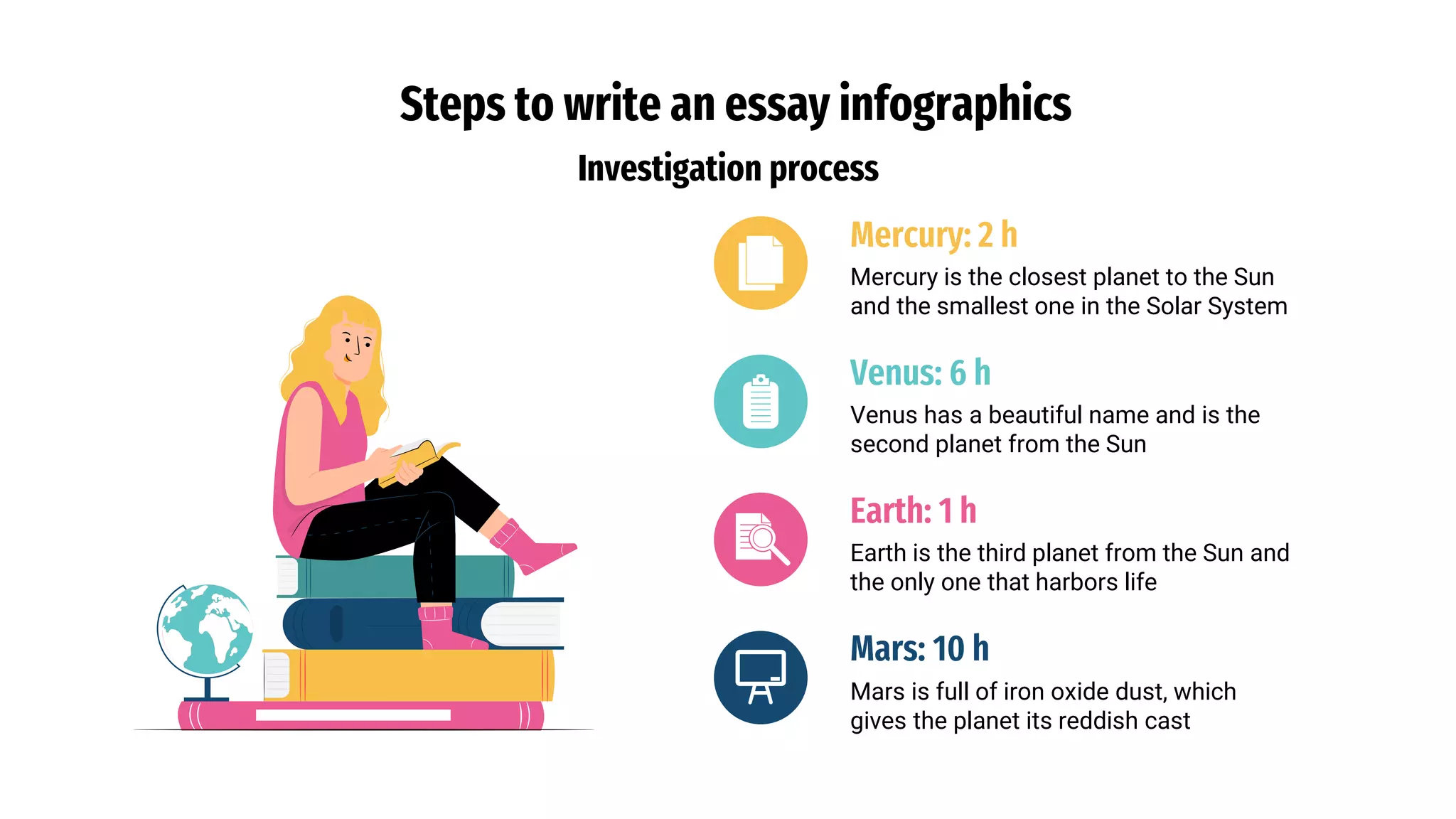 Steps to write an essay infographics

Investigation process

Mercury: 2 h

Mercury is the closest planet to the Sun and the smallest one in the Solar System

Venus: 6 h

Venus has a beautiful name and is the second planet from the Sun

Earth: 1 h

Earth is the third planet from the Sun and the only one that harbors life

Mars: 10 h

Mars is full of iron oxide dust, which gives the planet its reddish cast