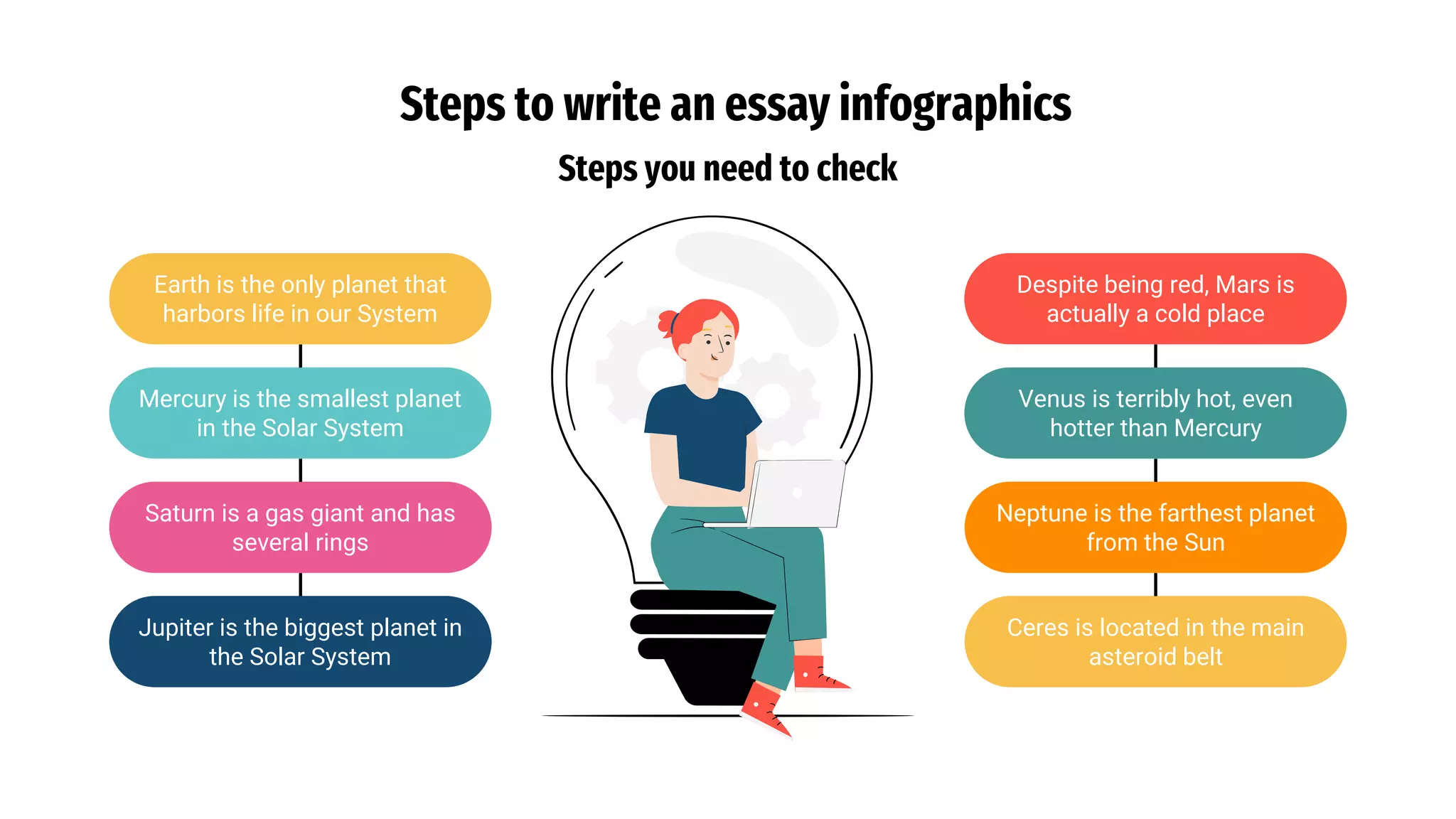 Steps to write an essay infographics

Steps you need to check

Earth is the only planet that harbors life in our System

Mercury is the smallest planet in the Solar System

Saturn is a gas giant and has several rings

Jupiter is the biggest planet in the Solar System

Despite being red, Mars is actually a cold place

Venus is terribly hot, even hotter than Mercury

Neptune is the farthest planet from the Sun

Ceres is located in the main asteroid belt