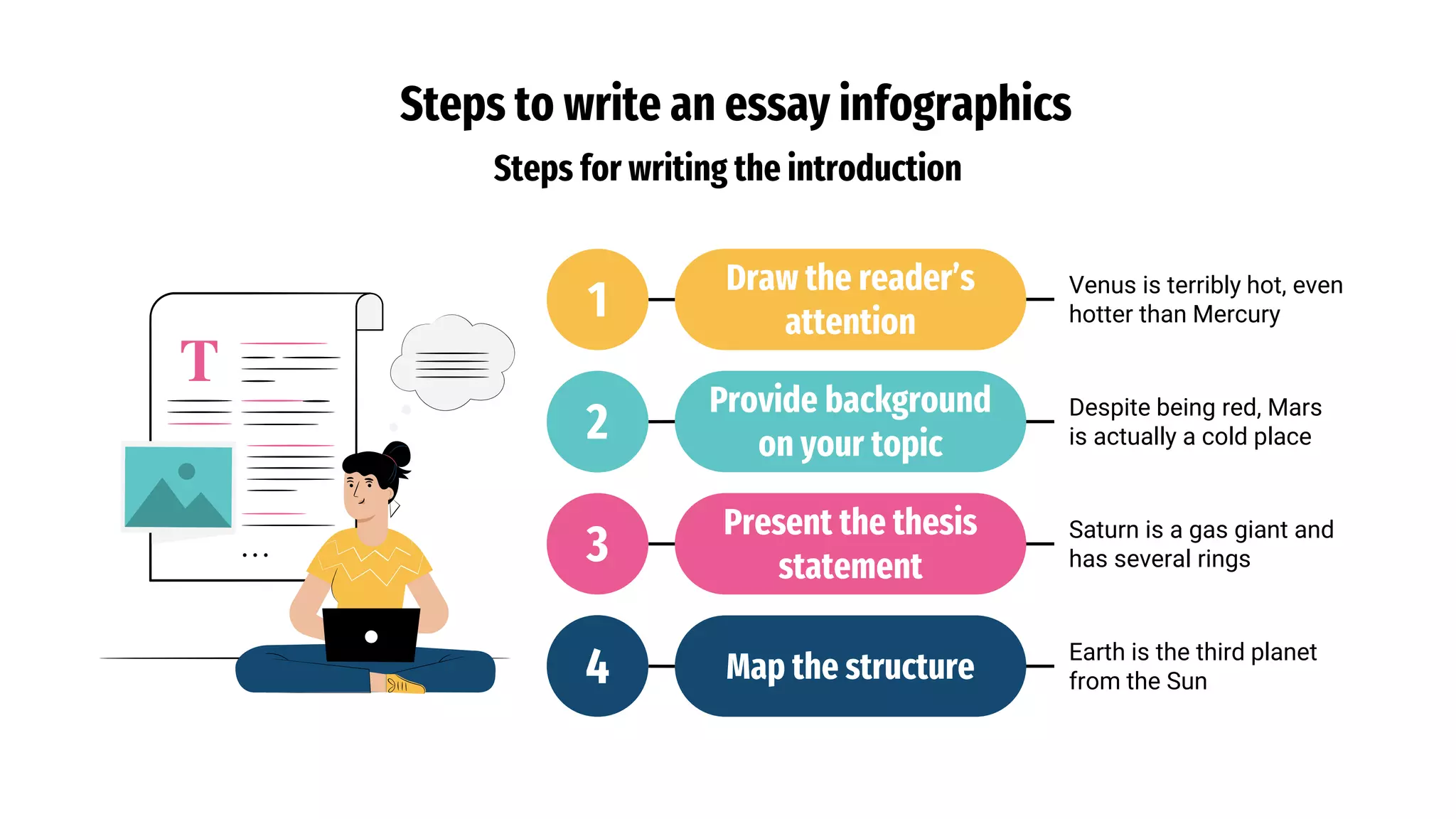 Steps to write an essay infographics

Steps for writing the introduction

T

...

1

Draw the reader's attention

Venus is terribly hot, even hotter than Mercury

2

Provide background on your topic

Despite being red, Mars is actually a cold place

3

Present the thesis statement

Saturn is a gas giant and has several rings

4

Map the structure

Earth is the third planet from the Sun