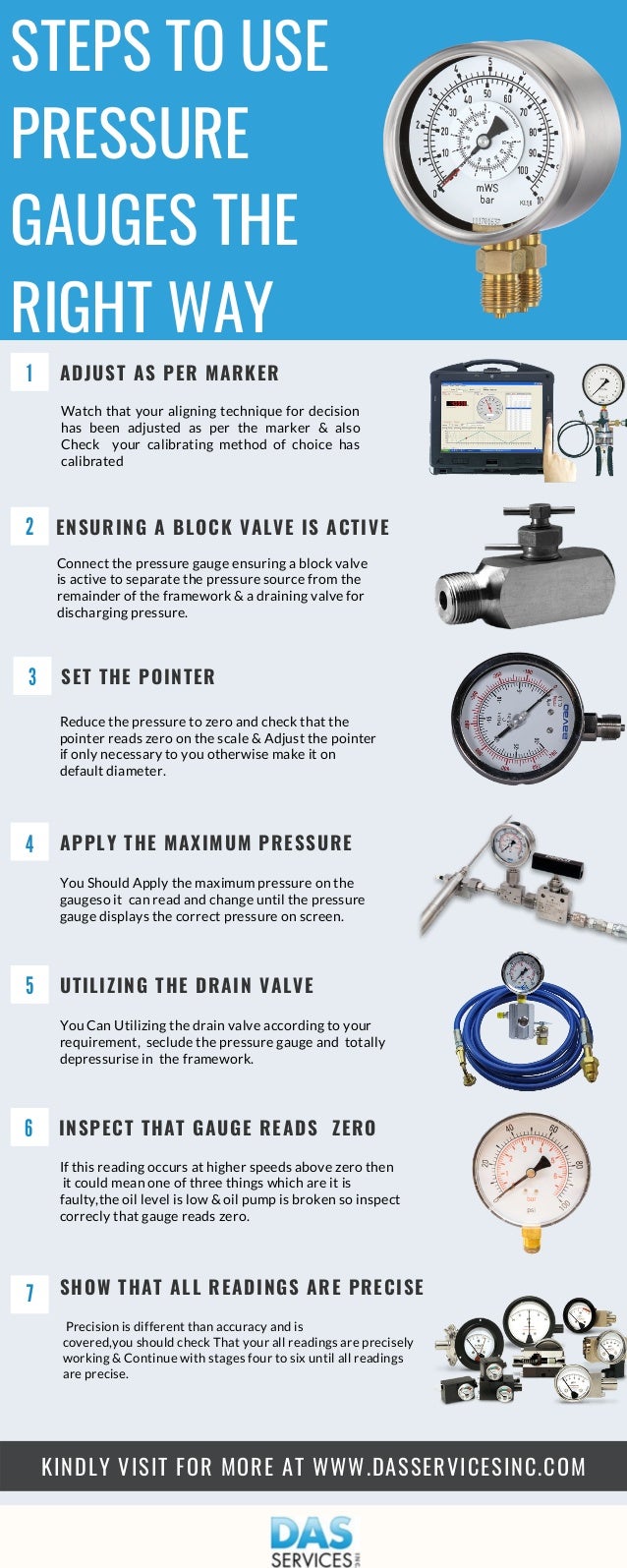 STEPS TO USE PRESSURE GAUGES THE RIGHT WAY

mWS
bar

1 ADJUST AS PER MARKER

Watch that your aligning technique for decision has been adjusted as per the marker & also Check your calibrating method of choice has calibrated

2 ENSURING A BLOCK VALVE IS ACTIVE

Connect the pressure gauge ensuring a block valve is active to separate the pressure source from the remainder of the framework & a draining valve for discharging pressure.

3 SET THE POINTER

Reduce the pressure to zero and check that the pointer reads zero on the scale & Adjust the pointer if only necessary to you otherwise make it on default diameter.

4 APPLY THE MAXIMUM PRESSURE

You Should Apply the maximum pressure on the gaugeso it can read and change until the pressure gauge displays the correct pressure on screen.

5 UTILIZING THE DRAIN VALVE

You Can Utilizing the drain valve according to your requirement, seclude the pressure gauge and totally depressurise in the framework.

6 INSPECT THAT GAUGE READS ZERO

If this reading occurs at higher speeds above zero then it could mean one of three things which are it is faulty,the oil level is low & oil pump is broken so inspect correcly that gauge reads zero.

7 SHOW THAT ALL READINGS ARE PRECISE

Precision is different than accuracy and is covered,you should check That your all readings are precisely working & Continue with stages four to six until all readings are precise.

KINDLY VISIT FOR MORE AT WWW.DASSERVICESINC.COM

DAS SERVICES INC