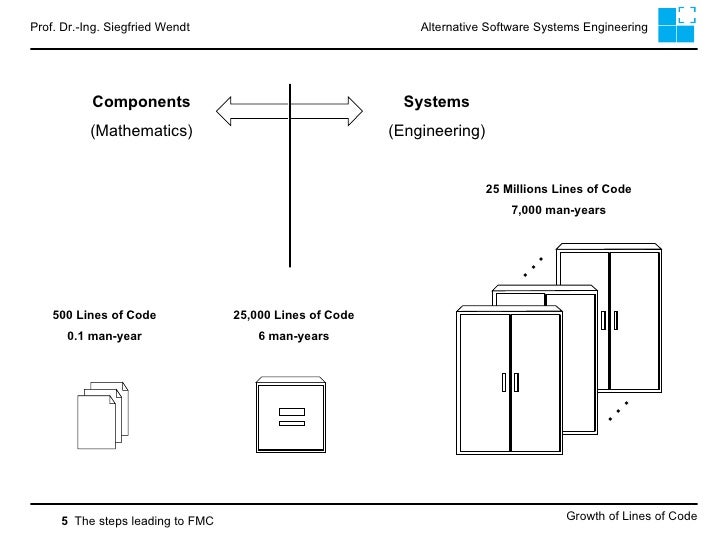 Prof. Dr.-Ing. Siegfried Wendt

Alternative Software Systems Engineering

Components
(Mathematics)

Systems
(Engineering)

25 Millions Lines of Code
7,000 man-years

500 Lines of Code
0.1 man-year

25,000 Lines of Code
6 man-years

5 The steps leading to FMC

Growth of Lines of Code