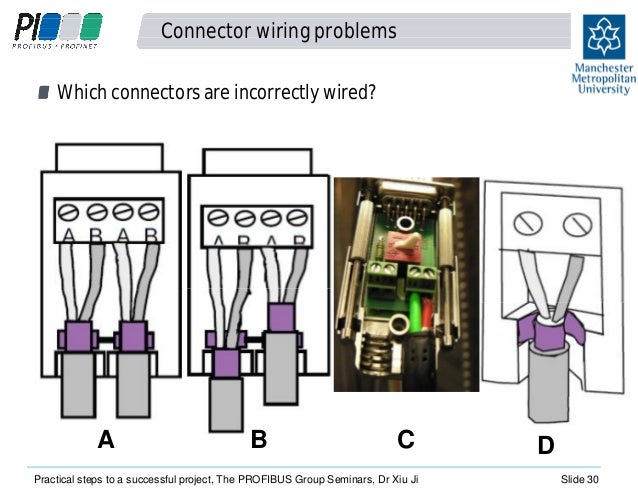 PI PROFIBUS • PROFINET

Connector wiring problems

Manchester Metropolitan University

Which connectors are incorrectly wired?

A B A B

A B A B

A

B

C

D

Practical steps to a successful project, The PROFIBUS Group Seminars, Dr Xiu Ji

Slide 30