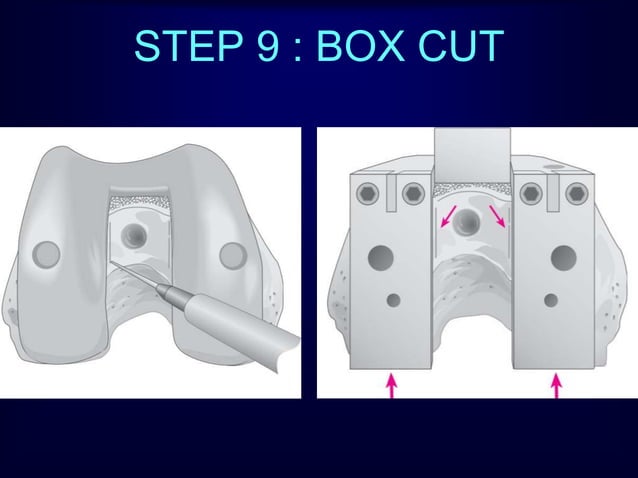 STEP 9 : BOX CUT