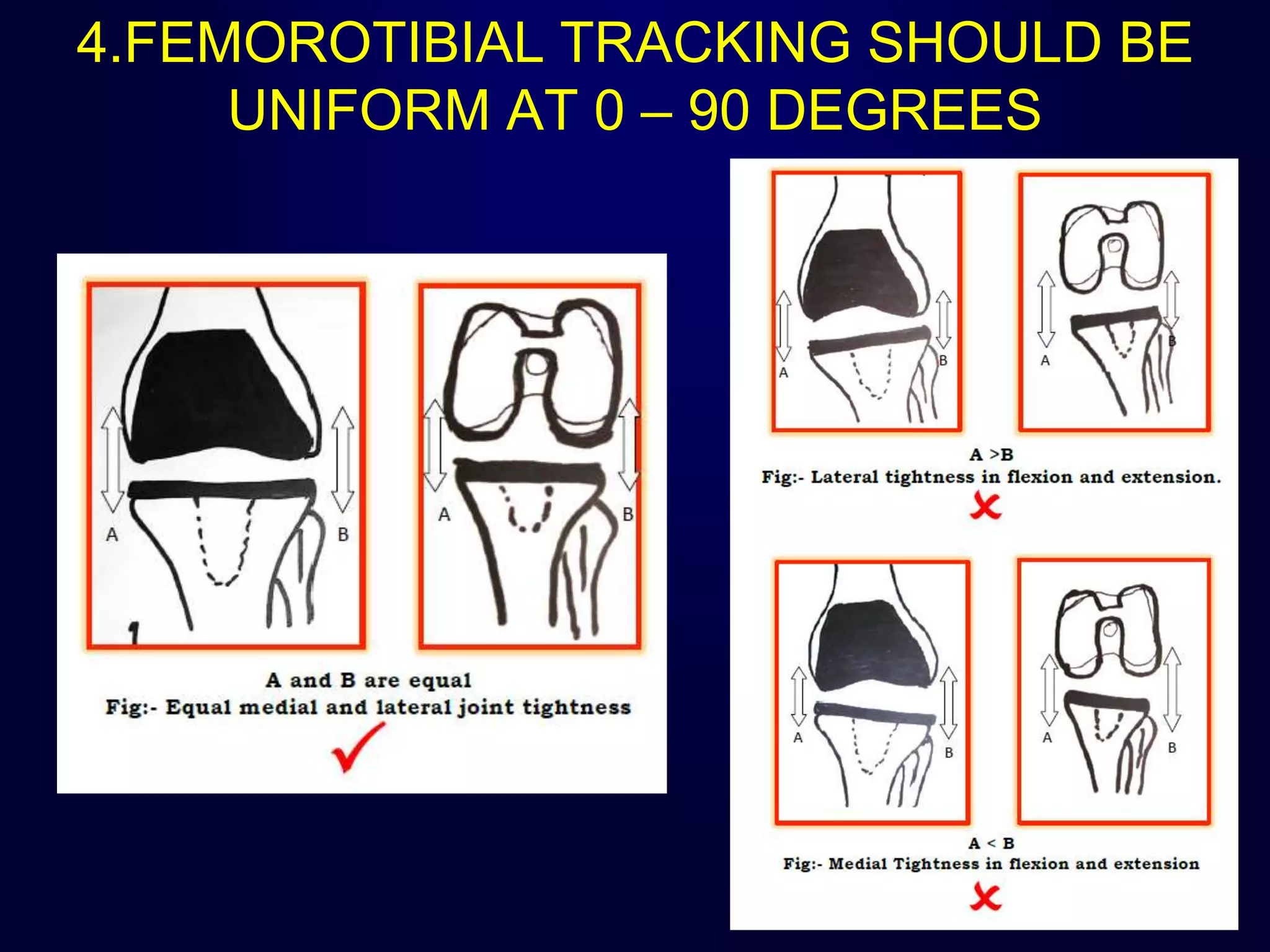 4.FEMOROTIBIAL TRACKING SHOULD BE UNIFORM AT 0 – 90 DEGREES

A
B
1
A
B

A and B are equal
Fig:- Equal medial and lateral joint tightness

A
B
A
B

A >B
Fig:- Lateral tightness in flexion and extension.

A
B
A
B

A < B
Fig:- Medial Tightness in flexion and extension