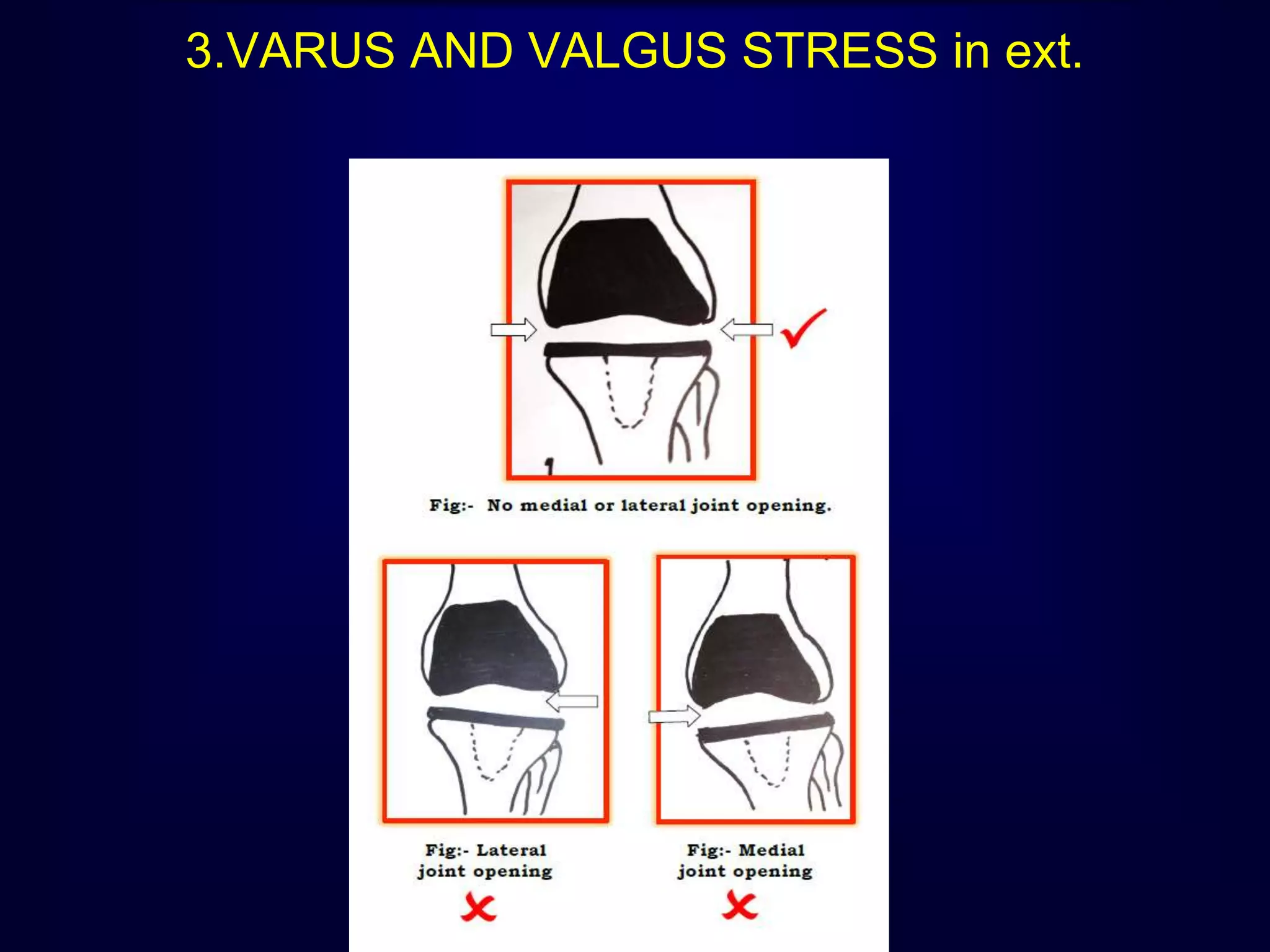 3.VARUS AND VALGUS STRESS in ext.

1

Fig:- No medial or lateral joint opening.

Fig:- Lateral joint opening

Fig:- Medial joint opening