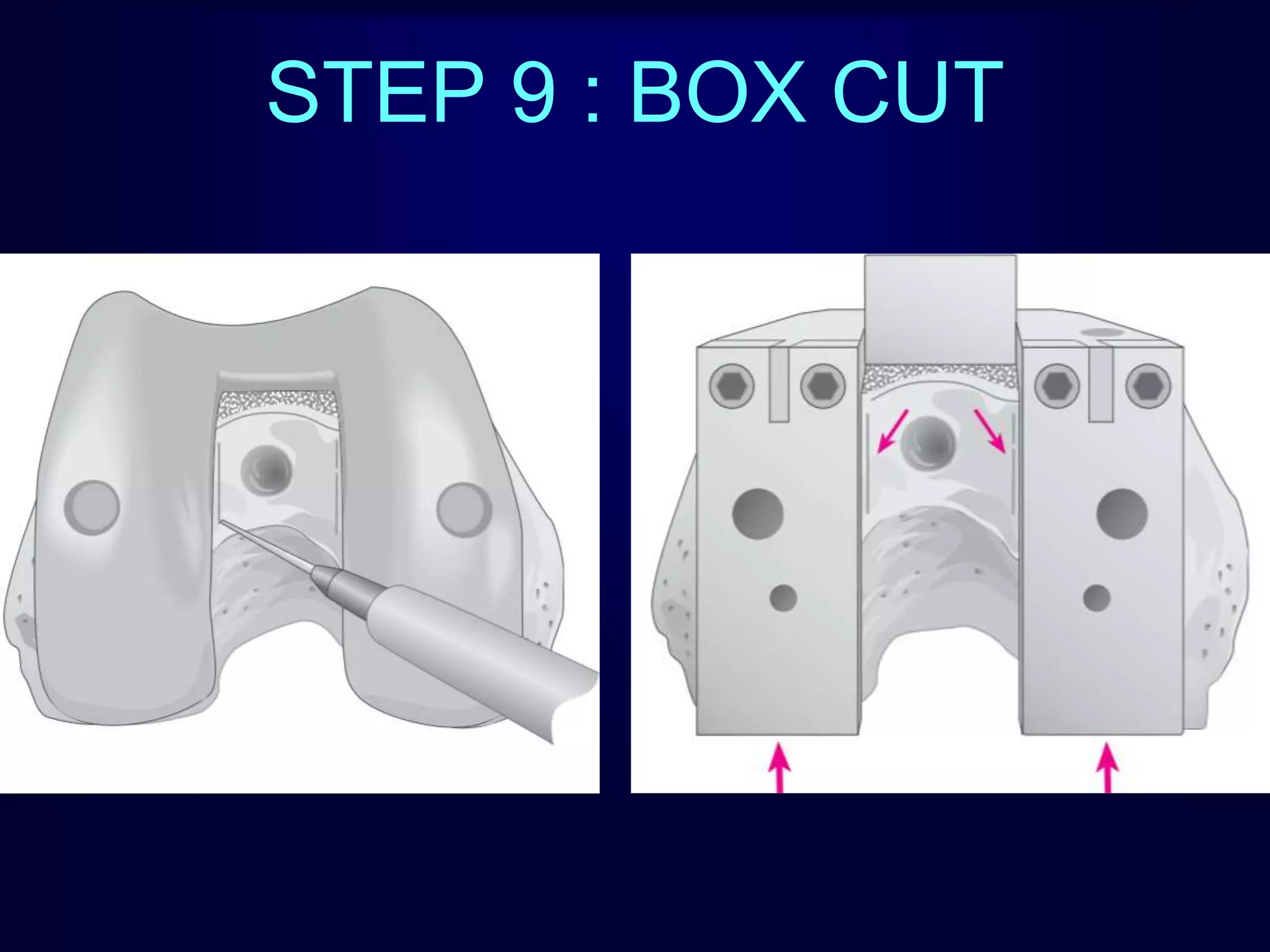 STEP 9 : BOX CUT