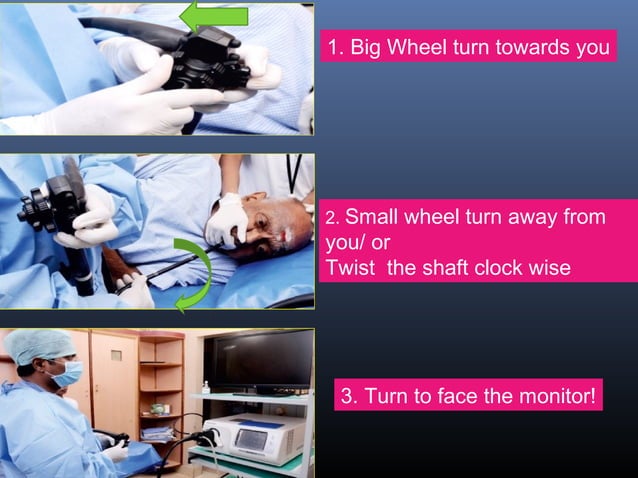 1. Big Wheel turn towards you

2. Small wheel turn away from you/ or
Twist the shaft clock wise

3. Turn to face the monitor!