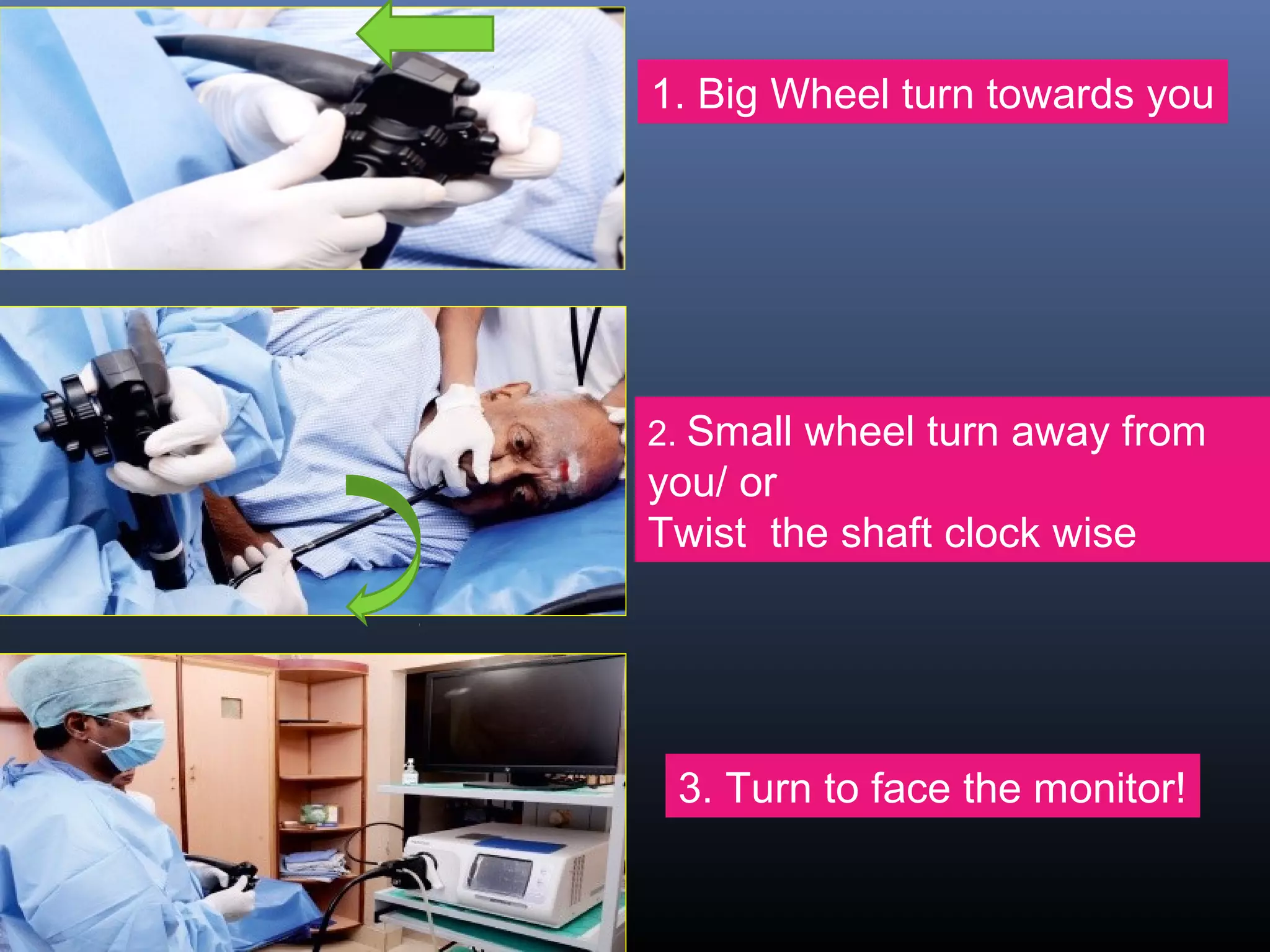 1. Big Wheel turn towards you

2. Small wheel turn away from you/ or
Twist the shaft clock wise

3. Turn to face the monitor!