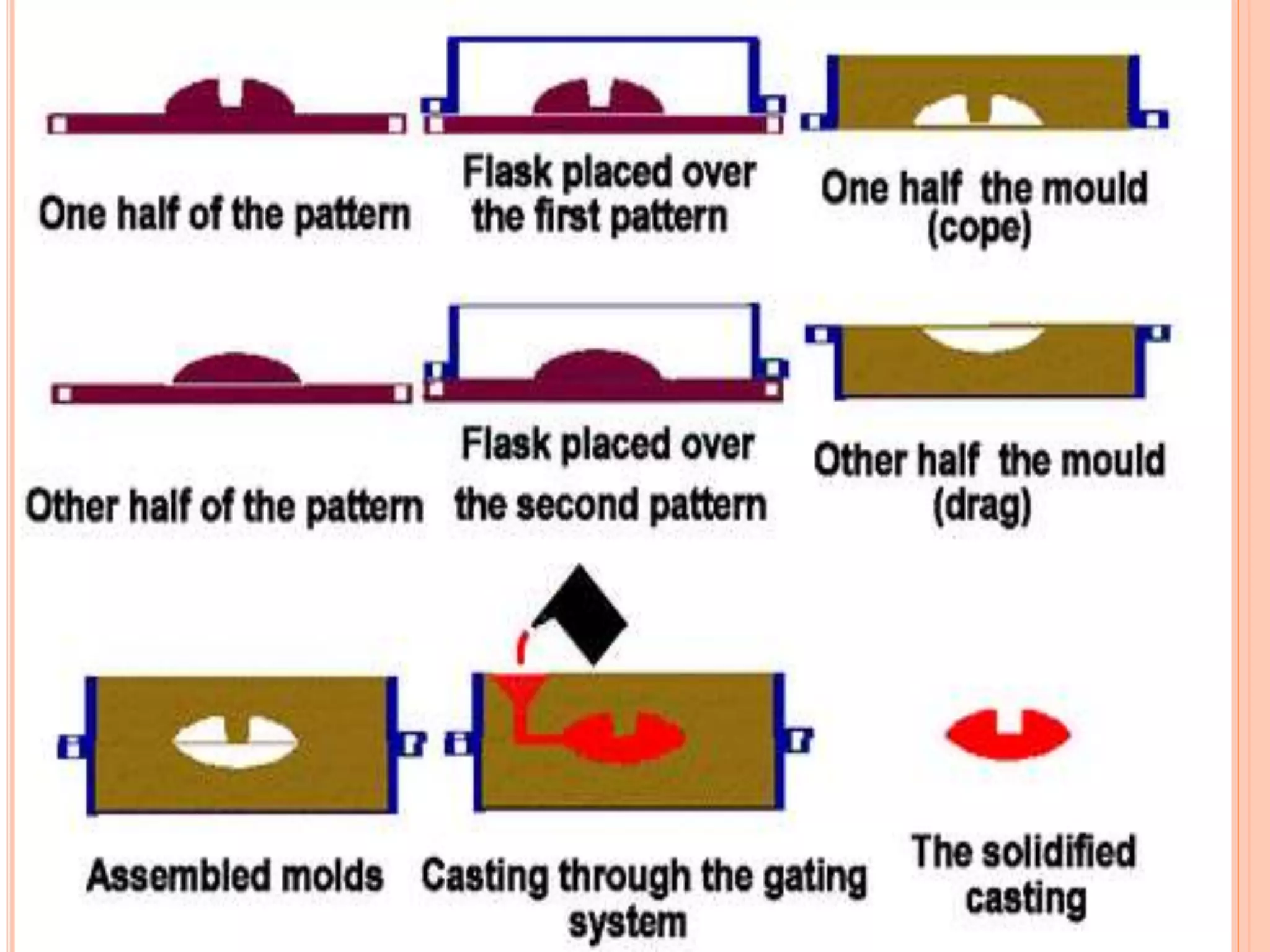 One half of the pattern

Flask placed over the first pattern

One half the mould (cope)

Other half of the pattern

Flask placed over the second pattern

Other half the mould (drag)

Assembled molds

Casting through the gating system

The solidified casting