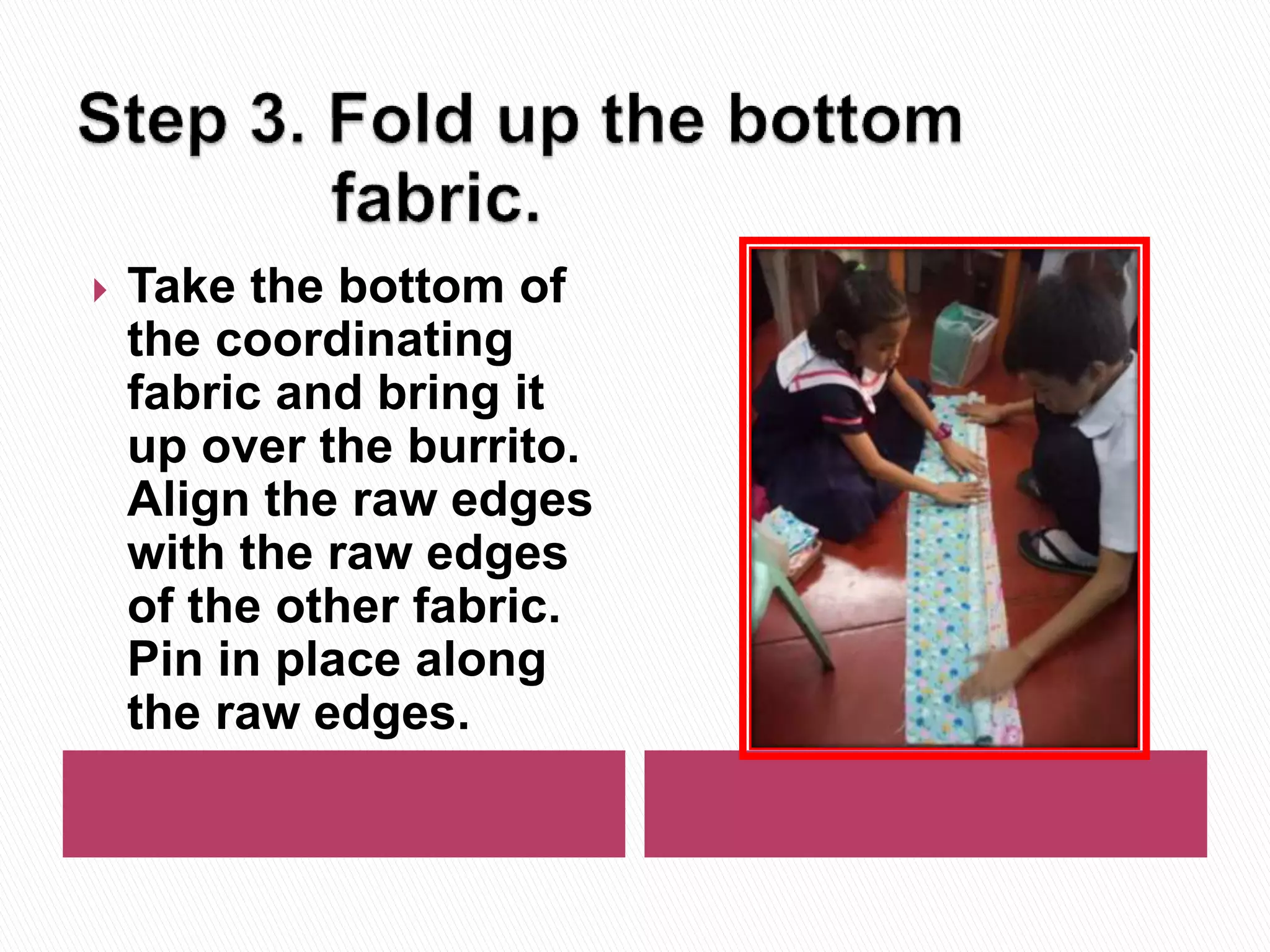 Step 3. Fold up the bottom fabric.

Take the bottom of the coordinating fabric and bring it up over the burrito. Align the raw edges with the raw edges of the other fabric. Pin in place along the raw edges.