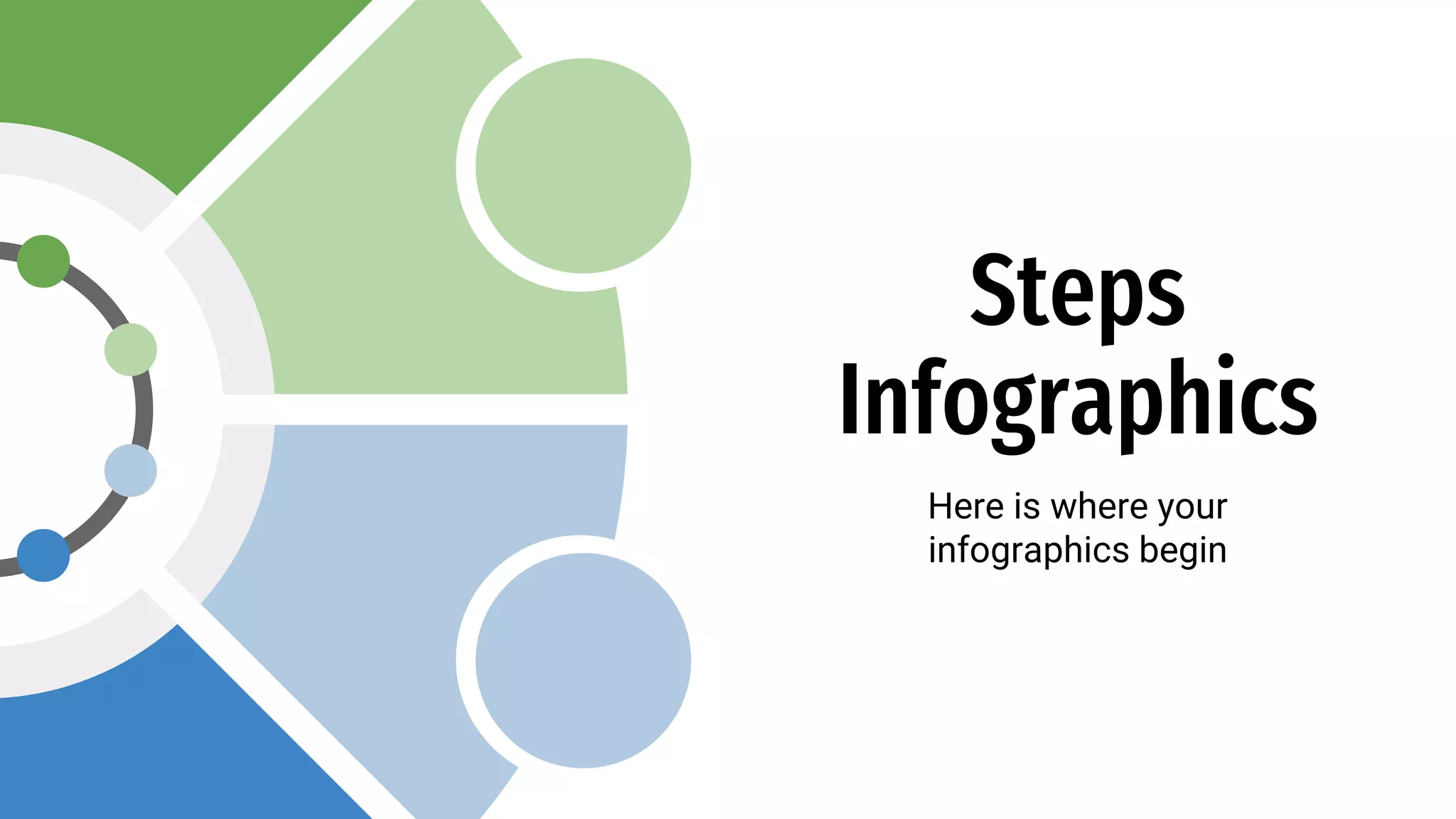 Steps Infographics

Here is where your infographics begin