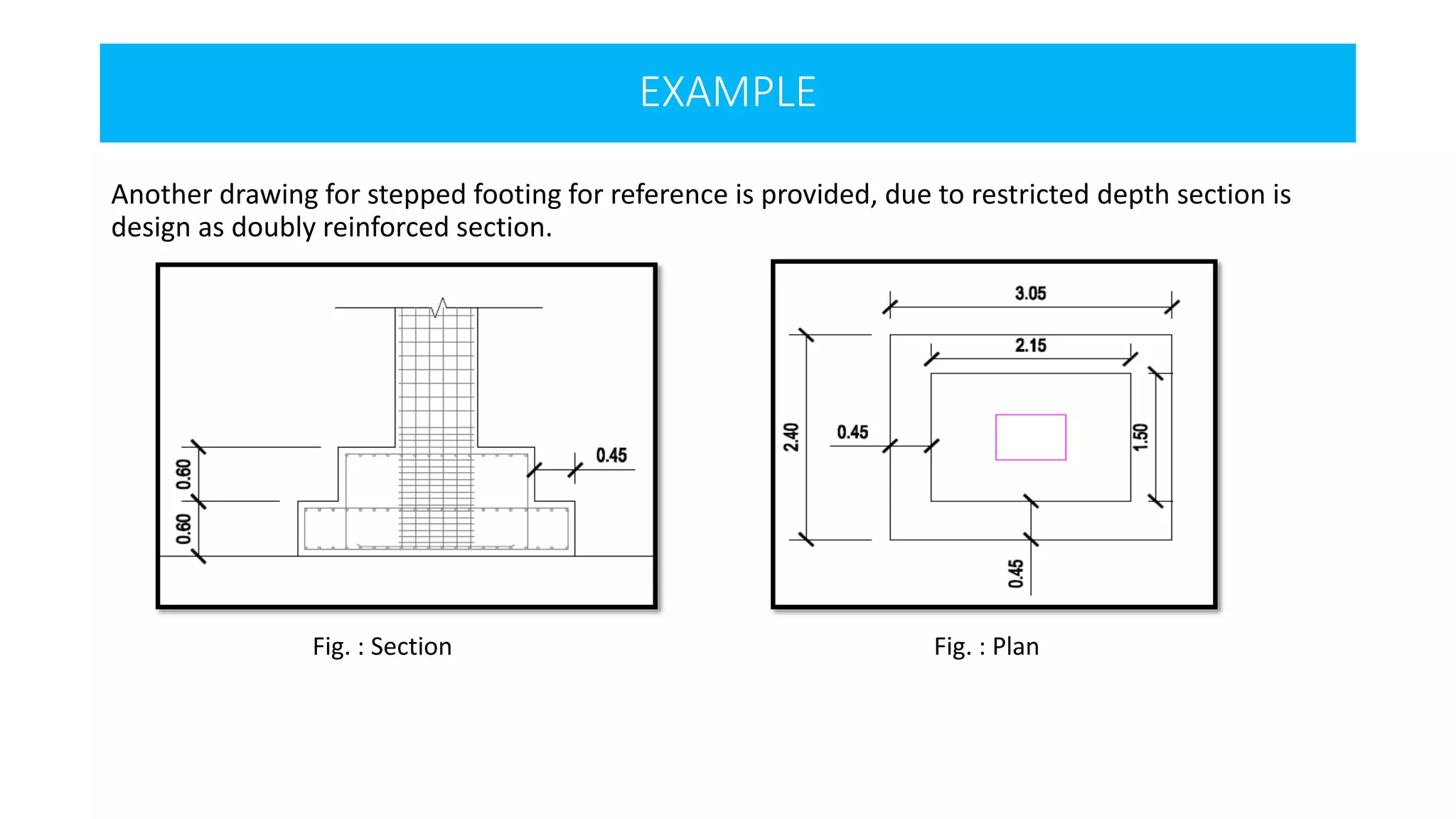 EXAMPLE

Another drawing for stepped footing for reference is provided, due to restricted depth section is design as doubly reinforced section.

0.60
0.60
0.45

Fig. : Section

3.05
2.15
2.40
0.45
1.50
0.45

Fig. : Plan