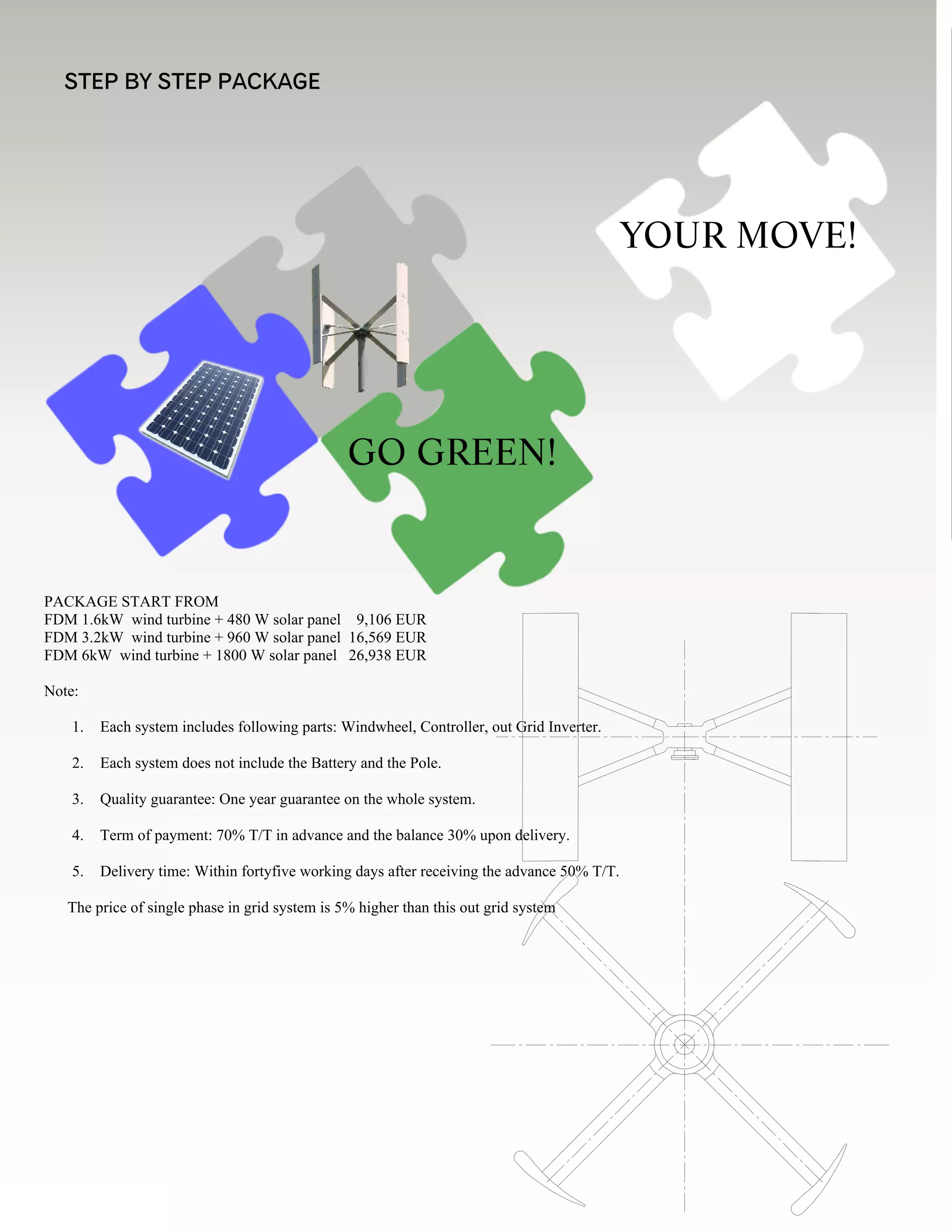 STEP BY STEP PACKAGE

YOUR MOVE!

GO GREEN!

PACKAGE START FROM
FDM 1.6kW wind turbine + 480 W solar panel 9,106 EUR
FDM 3.2kW wind turbine + 960 W solar panel 16,569 EUR
FDM 6kW wind turbine + 1800 W solar panel 26,938 EUR

Note:

1. Each system includes following parts: Windwheel, Controller, out Grid Inverter.

2. Each system does not include the Battery and the Pole.

3. Quality guarantee: One year guarantee on the whole system.

4. Term of payment: 70% T/T in advance and the balance 30% upon delivery.

5. Delivery time: Within fortyfive working days after receiving the advance 50% T/T.

The price of single phase in grid system is 5% higher than this out grid system