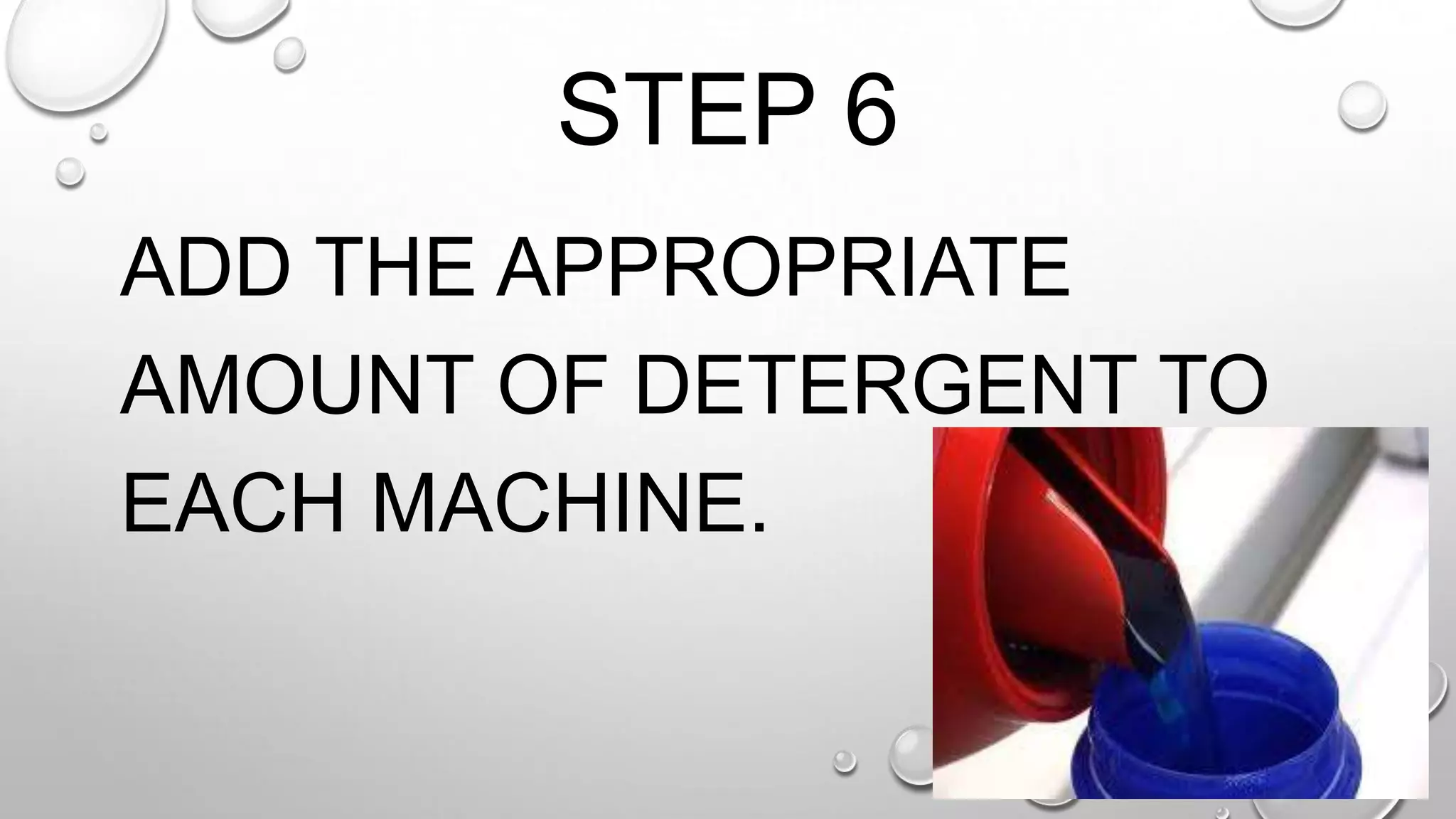 STEP 6

ADD THE APPROPRIATE AMOUNT OF DETERGENT TO EACH MACHINE.