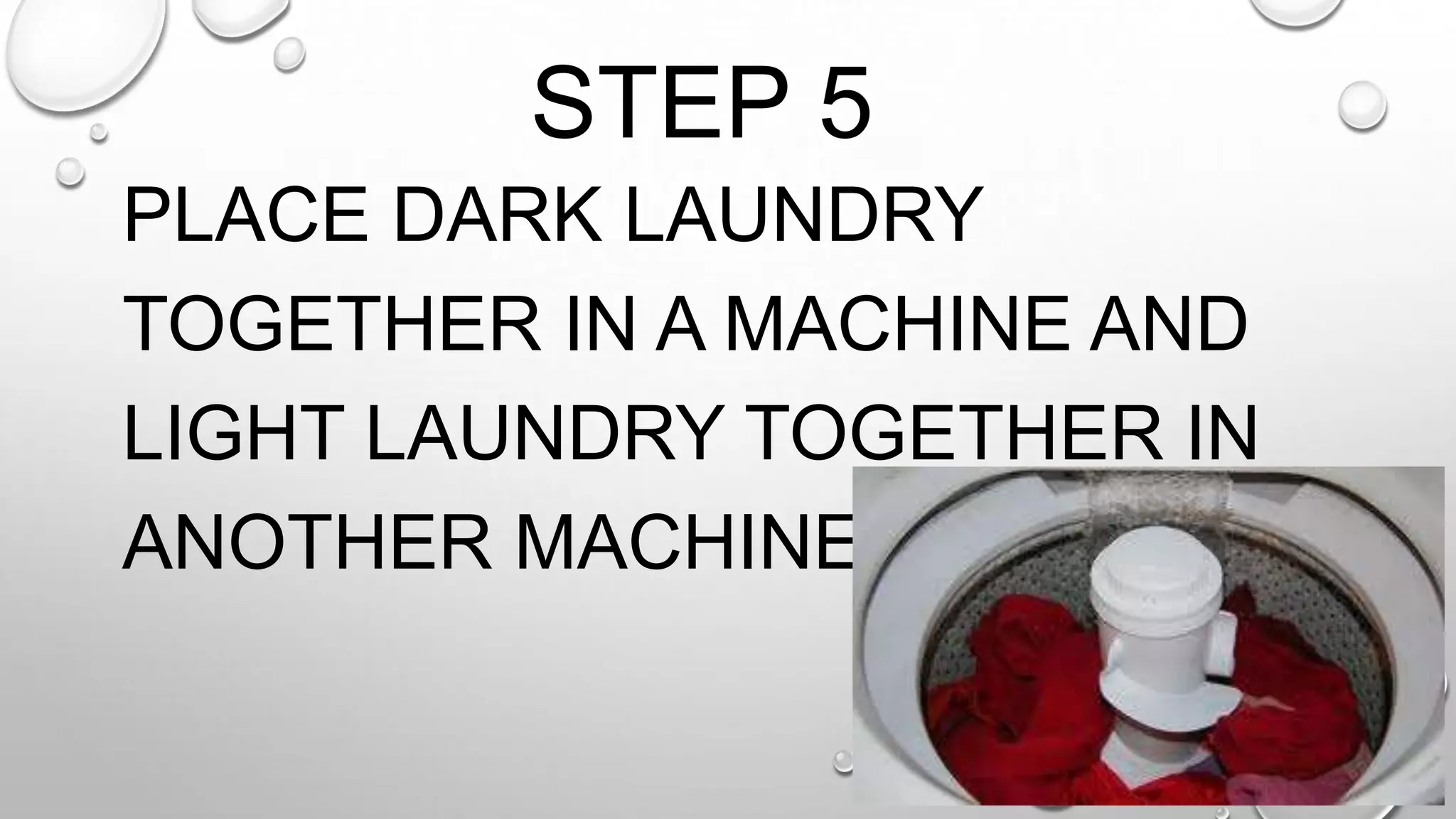 STEP 5

PLACE DARK LAUNDRY TOGETHER IN A MACHINE AND LIGHT LAUNDRY TOGETHER IN ANOTHER MACHINE