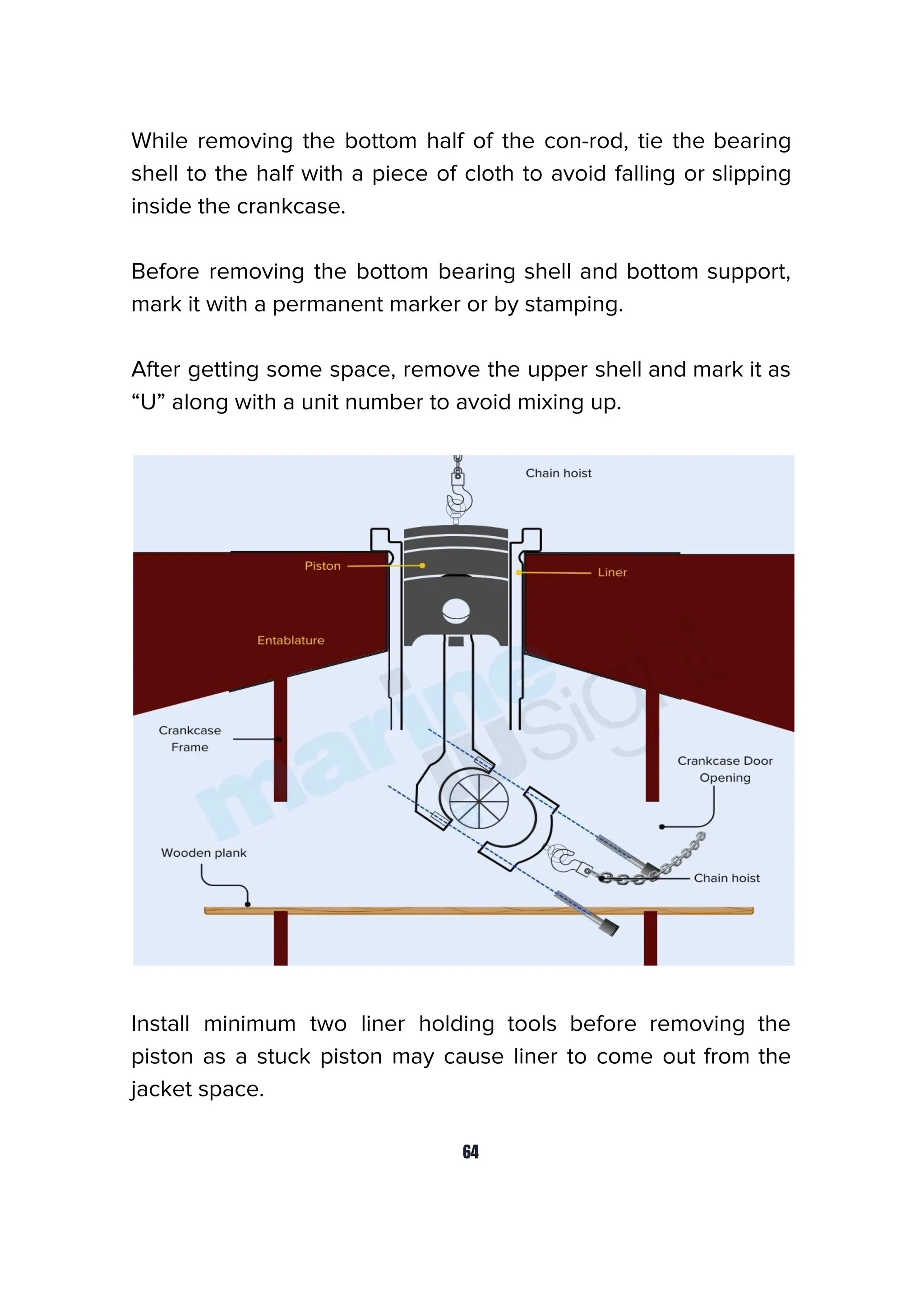 While removing the bottom half of the con-rod, tie the bearing shell to the half with a piece of cloth to avoid falling or slipping inside the crankcase.

Before removing the bottom bearing shell and bottom support, mark it with a permanent marker or by stamping.

After getting some space, remove the upper shell and mark it as “U” along with a unit number to avoid mixing up.

Chain hoist
Piston
Liner
Entablature
Crankcase Frame
Crankcase Door Opening
Wooden plank
Chain hoist
marine insight

Install minimum two liner holding tools before removing the piston as a stuck piston may cause liner to come out from the jacket space.

64