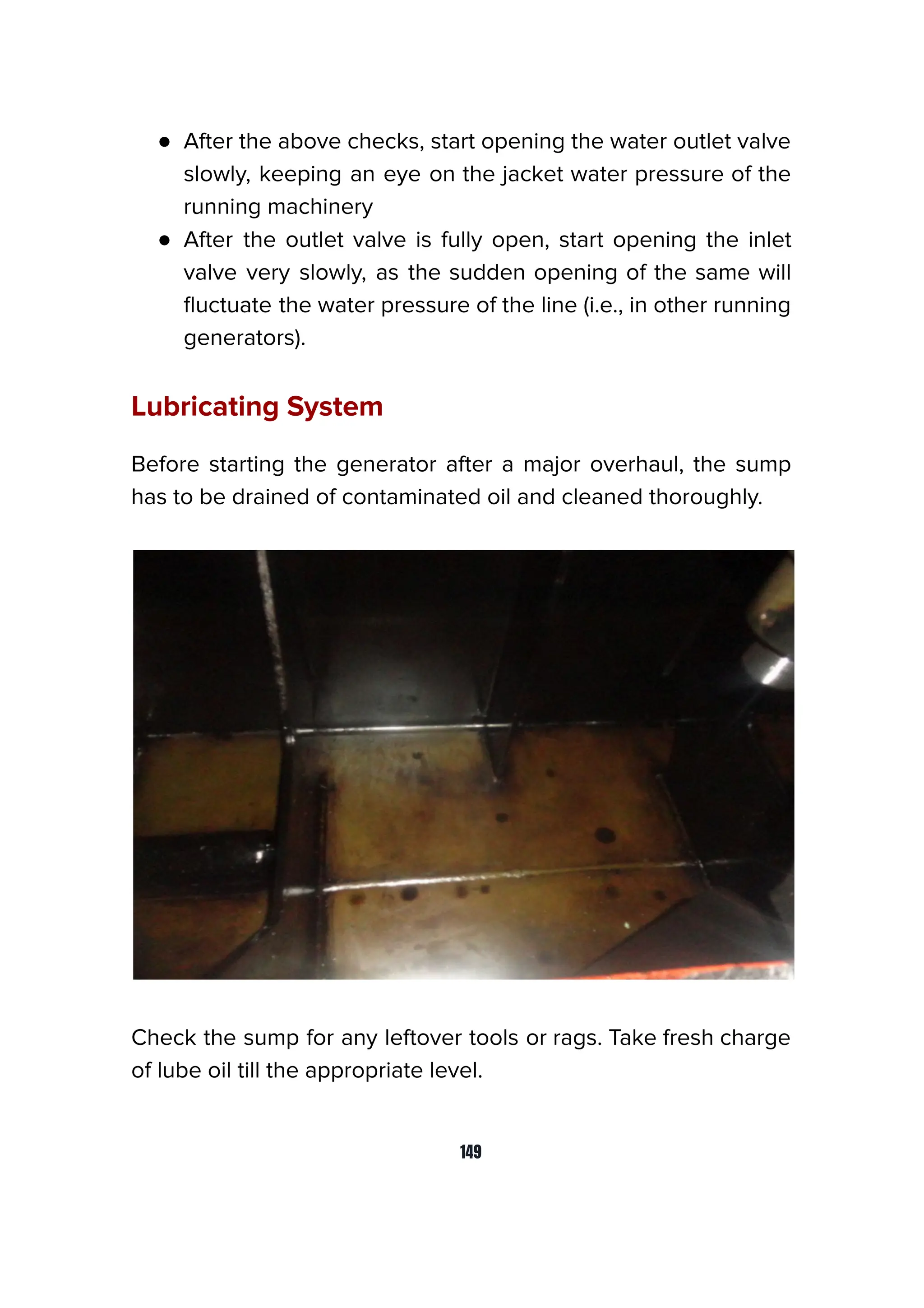 ● After the above checks, start opening the water outlet valve slowly, keeping an eye on the jacket water pressure of the running machinery
● After the outlet valve is fully open, start opening the inlet valve very slowly, as the sudden opening of the same will fluctuate the water pressure of the line (i.e., in other running generators).

Lubricating System

Before starting the generator after a major overhaul, the sump has to be drained of contaminated oil and cleaned thoroughly.

Check the sump for any leftover tools or rags. Take fresh charge of lube oil till the appropriate level.

149