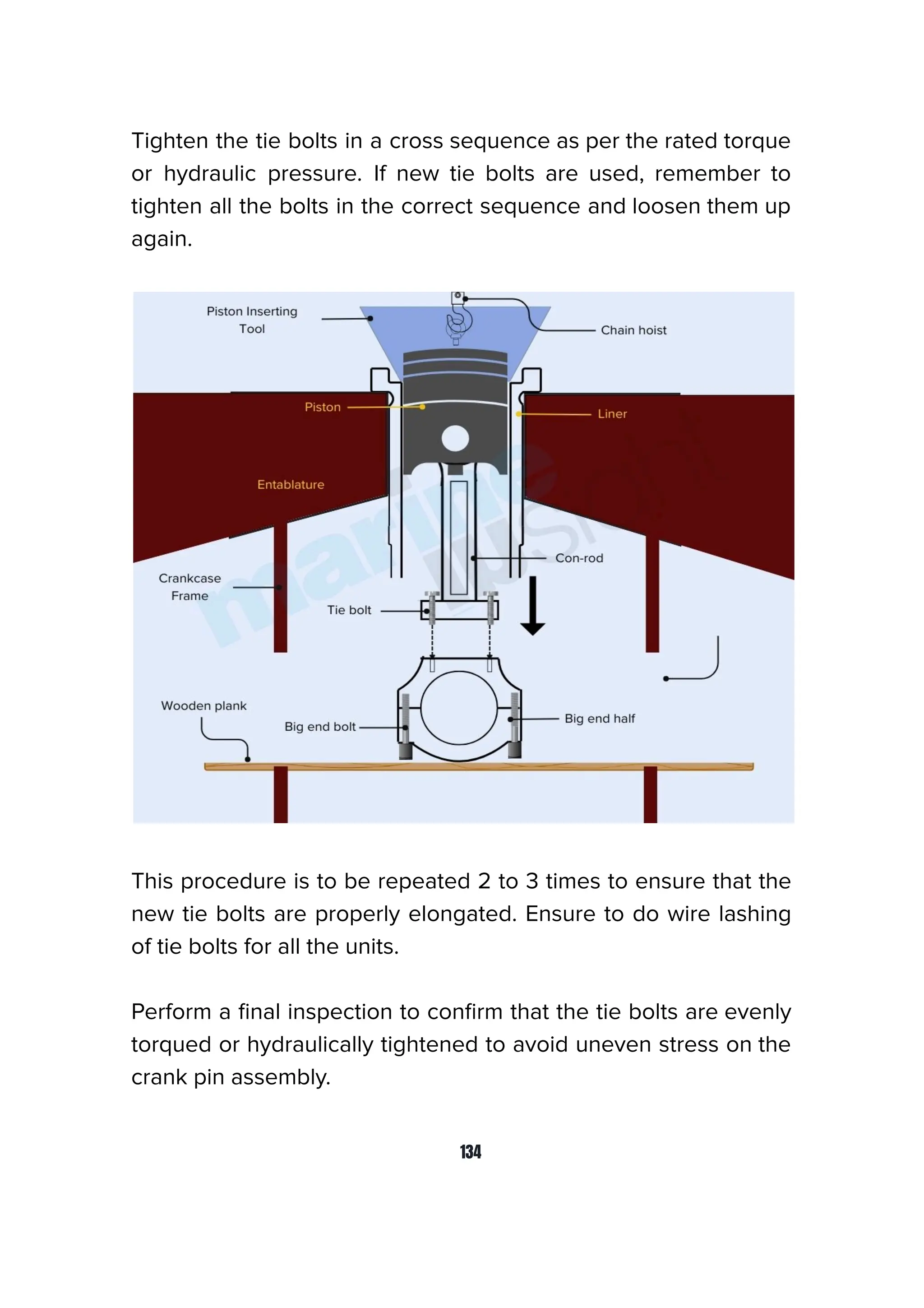 Tighten the tie bolts in a cross sequence as per the rated torque or hydraulic pressure. If new tie bolts are used, remember to tighten all the bolts in the correct sequence and loosen them up again.

Piston Inserting Tool

Chain hoist

Piston

Liner

Entablature

Con-rod

Crankcase Frame

Tie bolt

Wooden plank

Big end bolt

Big end half

marine insight

This procedure is to be repeated 2 to 3 times to ensure that the new tie bolts are properly elongated. Ensure to do wire lashing of tie bolts for all the units.

Perform a final inspection to confirm that the tie bolts are evenly torqued or hydraulically tightened to avoid uneven stress on the crank pin assembly.

134