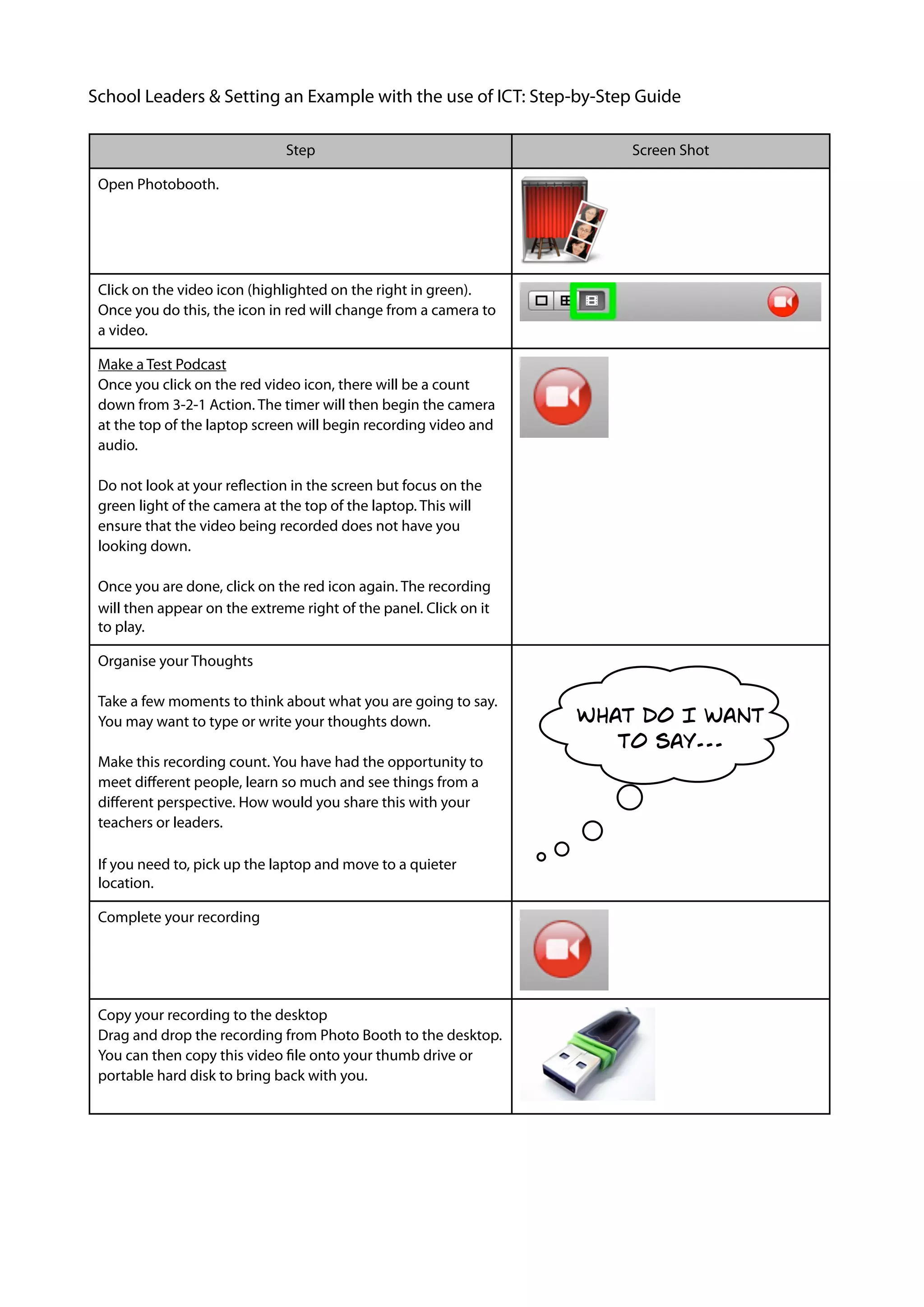 School Leaders & Setting an Example with the use of ICT: Step-by-Step Guide

| Step | Screen Shot |
|---|---|
| Open Photobooth. | |
| Click on the video icon (highlighted on the right in green). Once you do this, the icon in red will change from a camera to a video. | |
| Make a Test Podcast<br>Once you click on the red video icon, there will be a count down from 3-2-1 Action. The timer will then begin the camera at the top of the laptop screen will begin recording video and audio.<br><br>Do not look at your reflection in the screen but focus on the green light of the camera at the top of the laptop. This will ensure that the video being recorded does not have you looking down.<br><br>Once you are done, click on the red icon again. The recording will then appear on the extreme right of the panel. Click on it to play. | |
| Organise your Thoughts<br><br>Take a few moments to think about what you are going to say. You may want to type or write your thoughts down.<br><br>Make this recording count. You have had the opportunity to meet different people, learn so much and see things from a different perspective. How would you share this with your teachers or leaders.<br><br>If you need to, pick up the laptop and move to a quieter location. | WHAT DO I WANT TO SAY... |
| Complete your recording | |
| Copy your recording to the desktop<br>Drag and drop the recording from Photo Booth to the desktop. You can then copy this video file onto your thumb drive or portable hard disk to bring back with you. | |