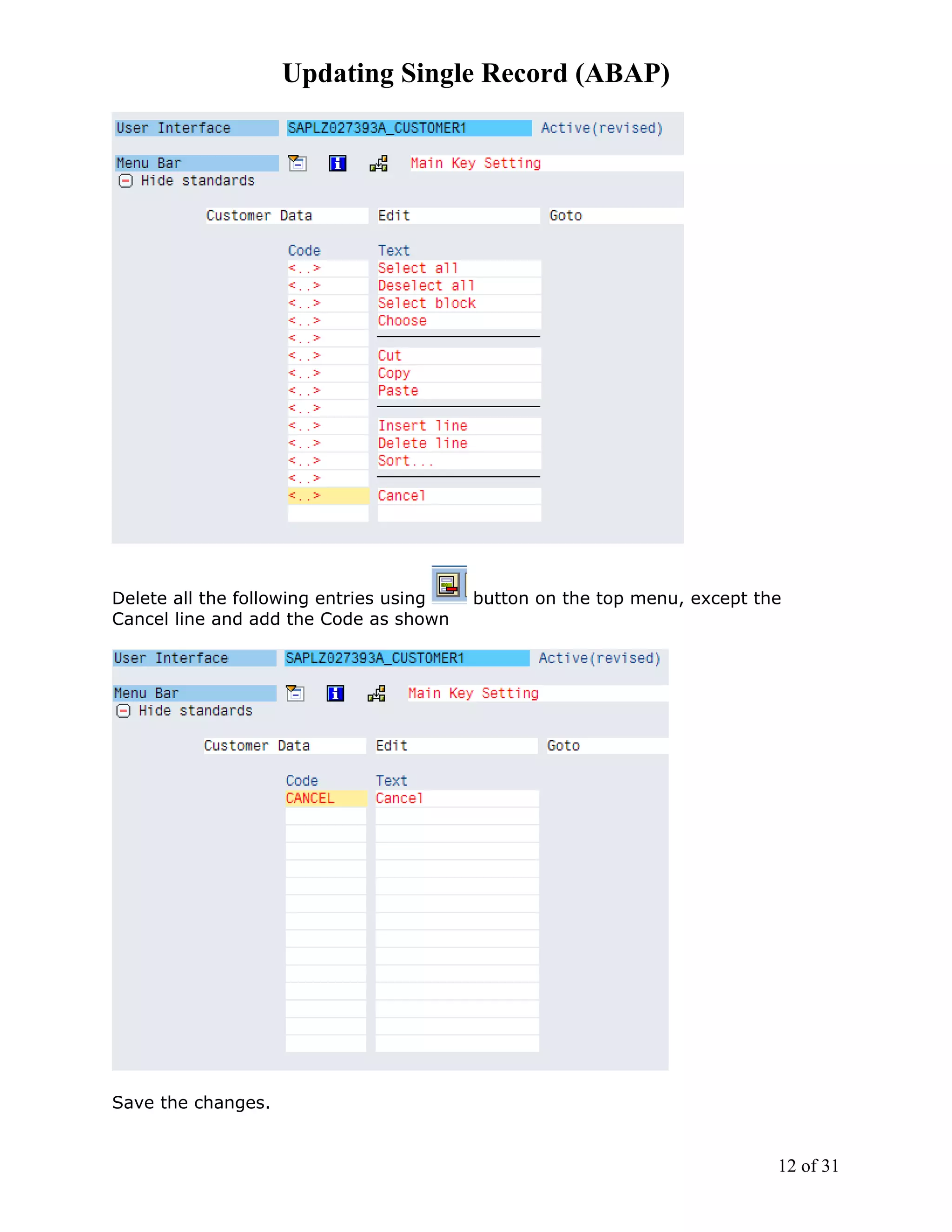 Updating Single Record (ABAP)

User Interface SAPLZ027393A_CUSTOMER1 Active(revised)

Menu Bar Main Key Setting

Hide standards

Customer Data Edit Goto

| Code | Text |
|---|---|
| <..> | Select all |
| <..> | Deselect all |
| <..> | Select block |
| <..> | Choose |
| <..> | |
| <..> | Cut |
| <..> | Copy |
| <..> | Paste |
| <..> | |
| <..> | Insert line |
| <..> | Delete line |
| <..> | Sort... |
| <..> | |
| <..> | Cancel |

Delete all the following entries using button on the top menu, except the Cancel line and add the Code as shown

User Interface SAPLZ027393A_CUSTOMER1 Active(revised)

Menu Bar Main Key Setting

Hide standards

Customer Data Edit Goto

| Code | Text |
|---|---|
| CANCEL | Cancel |

Save the changes.

12 of 31